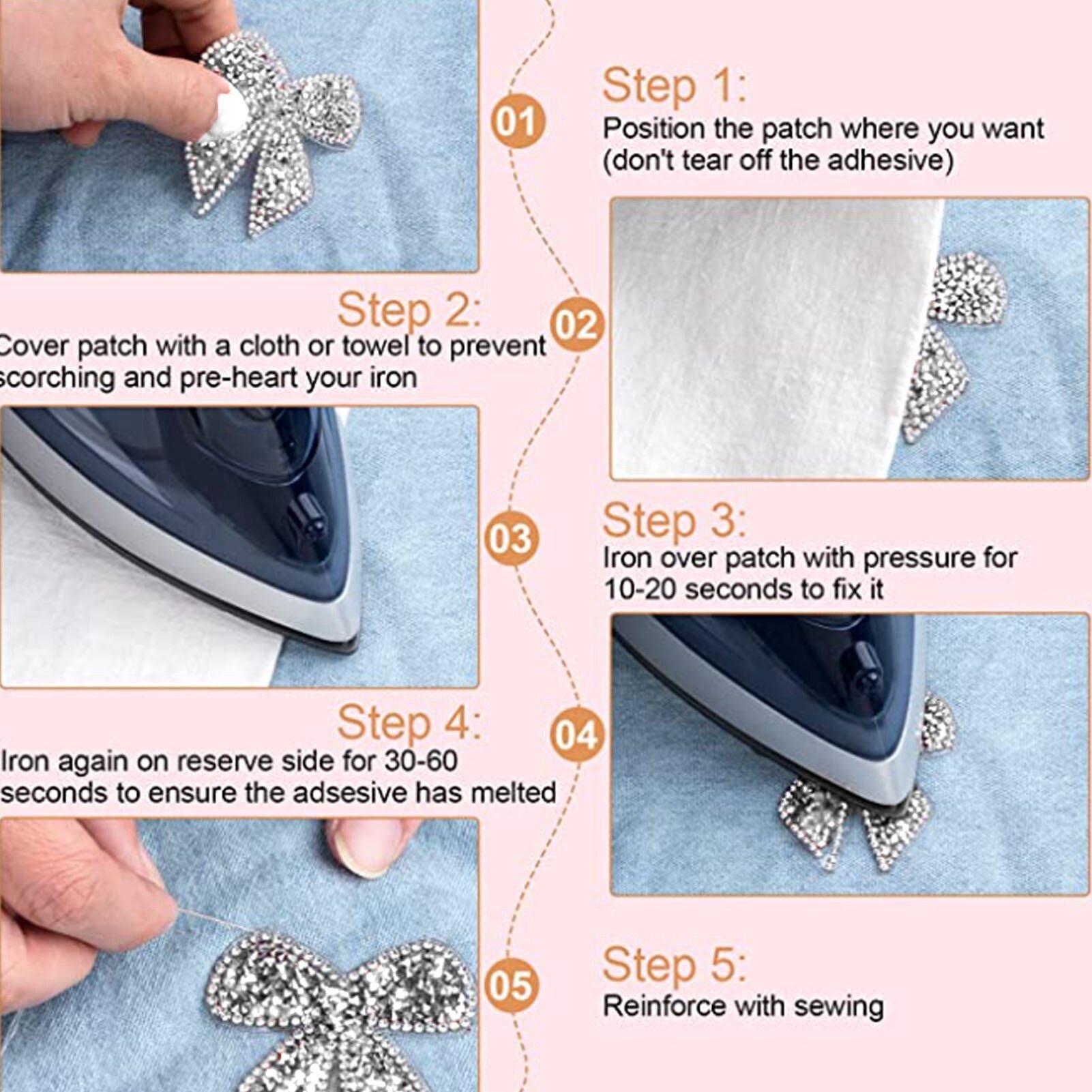 01

Step 1:
Position the patch where you want (don't tear off the adhesive)

Step 2:
Cover patch with a cloth or towel to prevent scorching and pre-heart your iron

02

03

Step 3:
Iron over patch with pressure for 10-20 seconds to fix it

Step 4:
Iron again on reserve side for 30-60 seconds to ensure the adsesive has melted

04

05

Step 5:
Reinforce with sewing