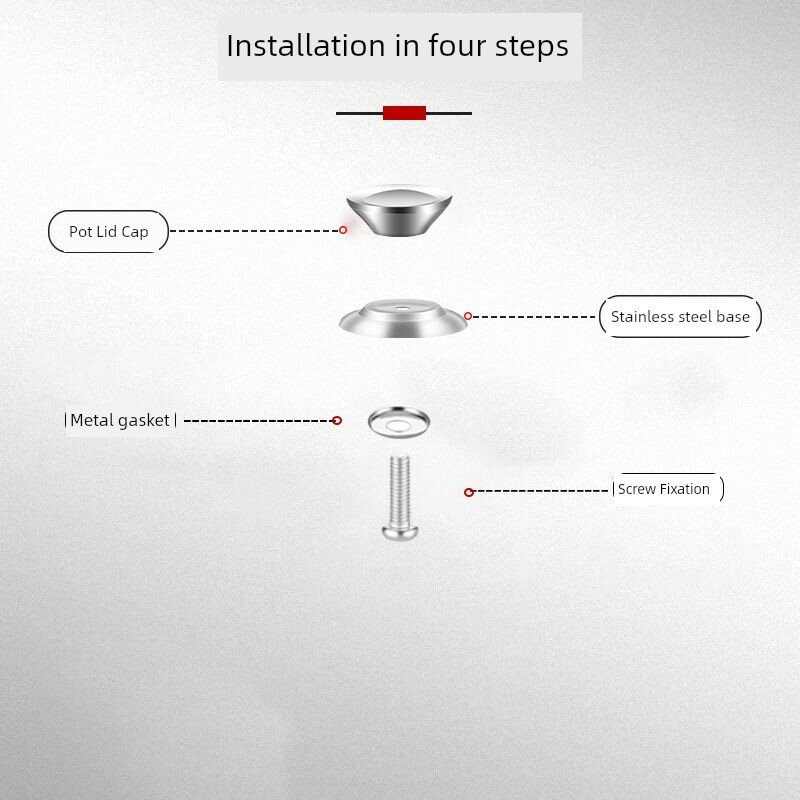 Installation in four steps

Pot Lid Cap

Stainless steel base

Metal gasket

Screw Fixation