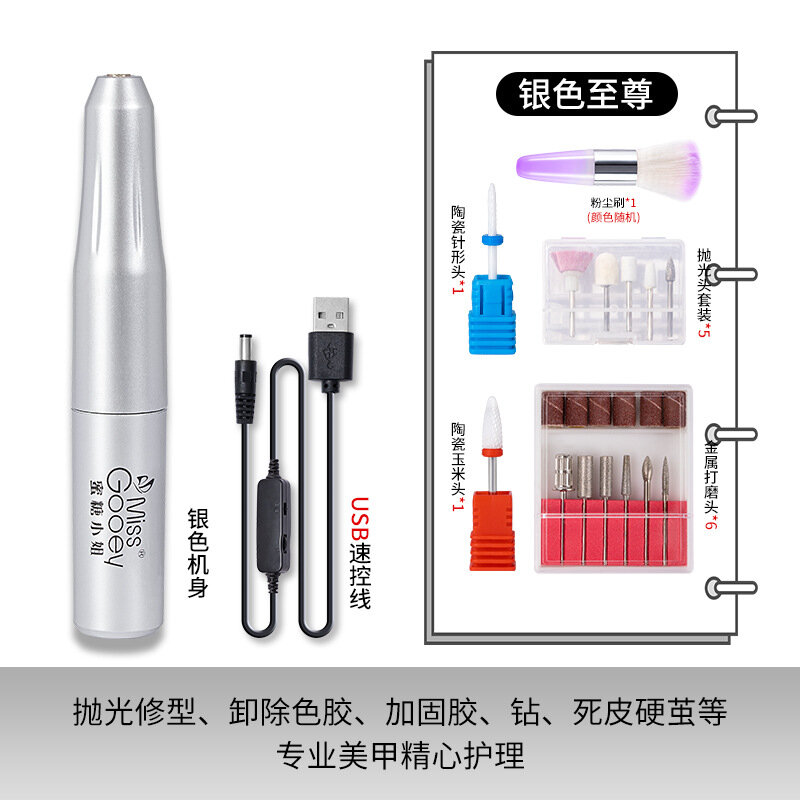 Miss Gooey®
蜜糖小姐

银色机身

USB速控线

银色至尊

粉尘刷*1
(颜色随机)

陶瓷针形头*1

抛光头套装*5

陶瓷玉米头*1

金属打磨头*6

抛光修型、卸除色胶、加固胶、钻、死皮硬茧等
专业美甲精心护理