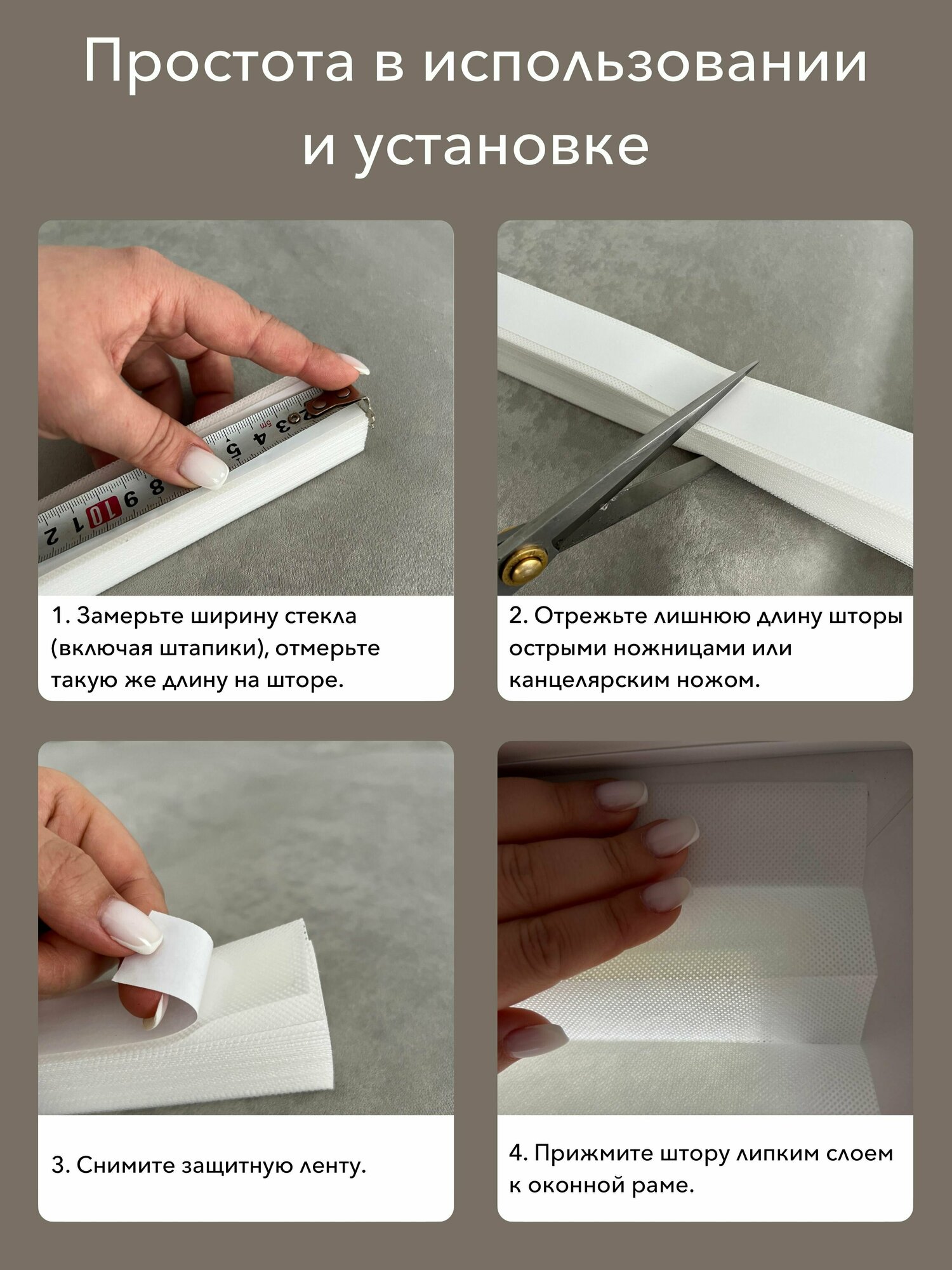 Простота в использовании и установке

1. Замерьте ширину стекла (включая штапики), отмерьте такую же длину на шторе.

2. Отрежьте лишнюю длину шторы острыми ножницами или канцелярским ножом.

3. Снимите защитную ленту.

4. Прижмите штору липким слоем к оконной раме.