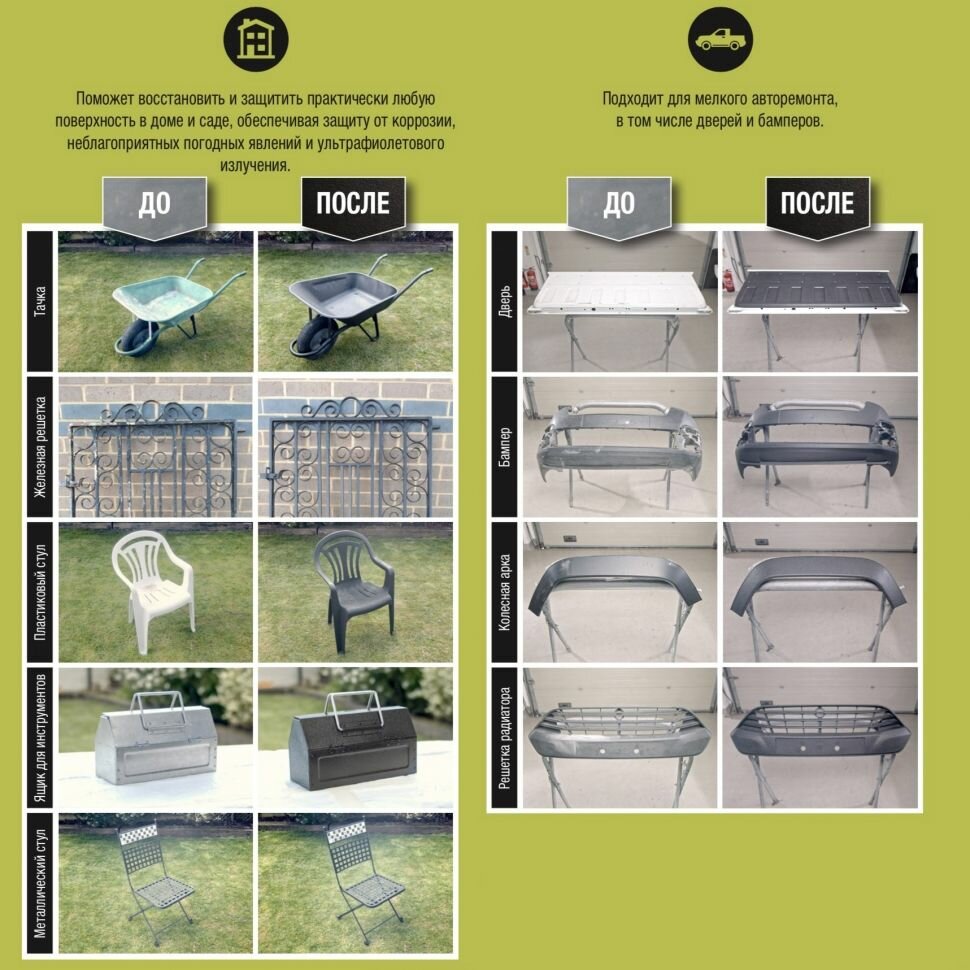 Поможет восстановить и защитить практически любую поверхность в доме и саде, обеспечивая защиту от коррозии, неблагоприятных погодных явлений и ультрафиолетового излучения.

ДО

ПОСЛЕ

Тачка

Железная решетка

Пластиковый стул

Ящик для инструментов

Металлический стул

Подходит для мелкого авторемонта, в том числе дверей и бамперов.

ДО

ПОСЛЕ

Дверь

Бампер

Колесная арка

Решетка радиатора