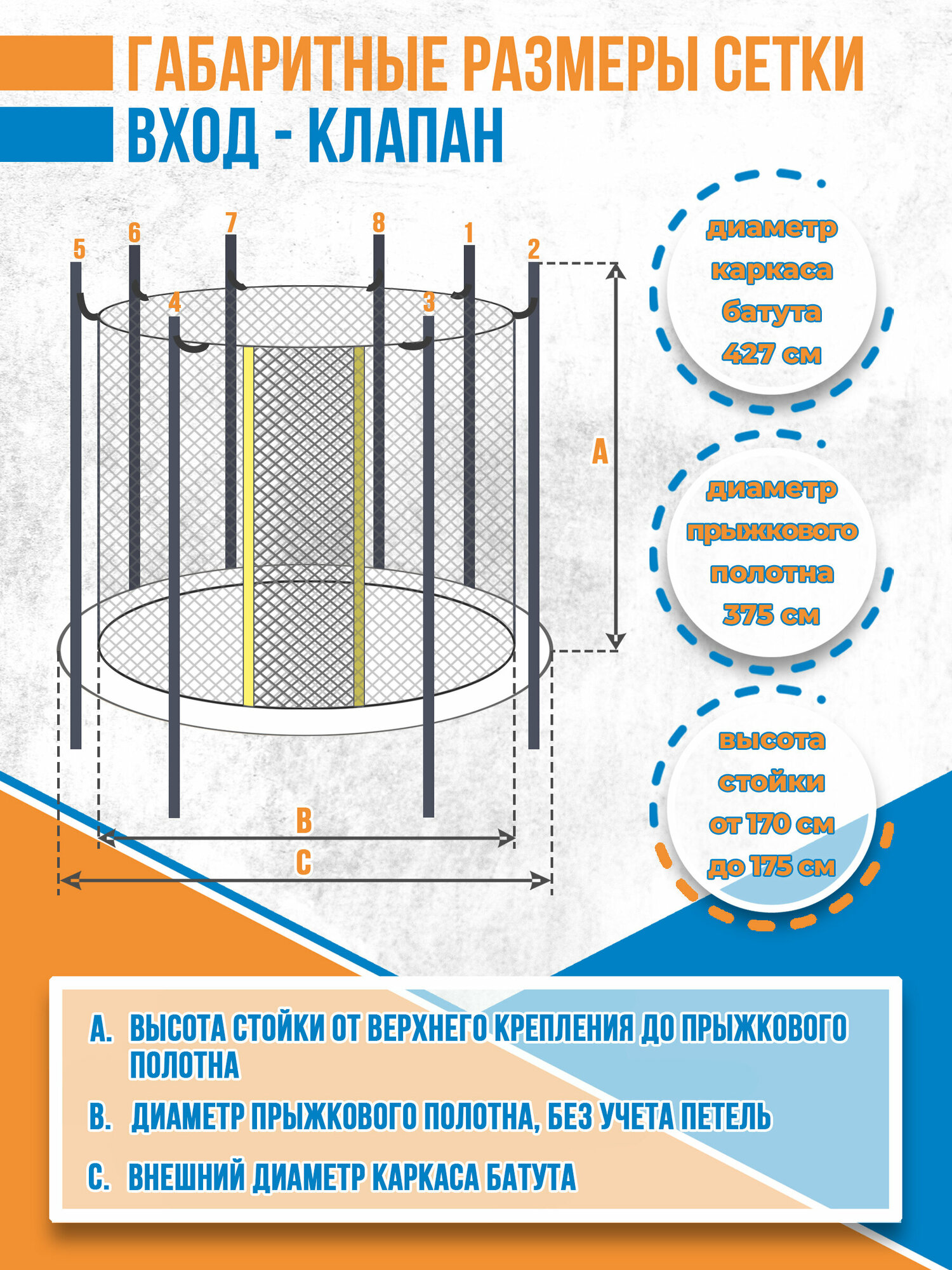 ГАБАРИТНЫЕ РАЗМЕРЫ СЕТКИ
ВХОД - КЛАПАН

5 6 7 8 1 2
4 3

A

B

C

диаметр каркаса батута 427 см

диаметр прыжкового полотна 375 см

высота стойки от 170 см до 175 см

A. ВЫСОТА СТОЙКИ ОТ ВЕРХНЕГО КРЕПЛЕНИЯ ДО ПРЫЖКОВОГО ПОЛОТНА

B. ДИАМЕТР ПРЫЖКОВОГО ПОЛОТНА, БЕЗ УЧЕТА ПЕТЕЛЬ

C. ВНЕШНИЙ ДИАМЕТР КАРКАСА БАТУТА