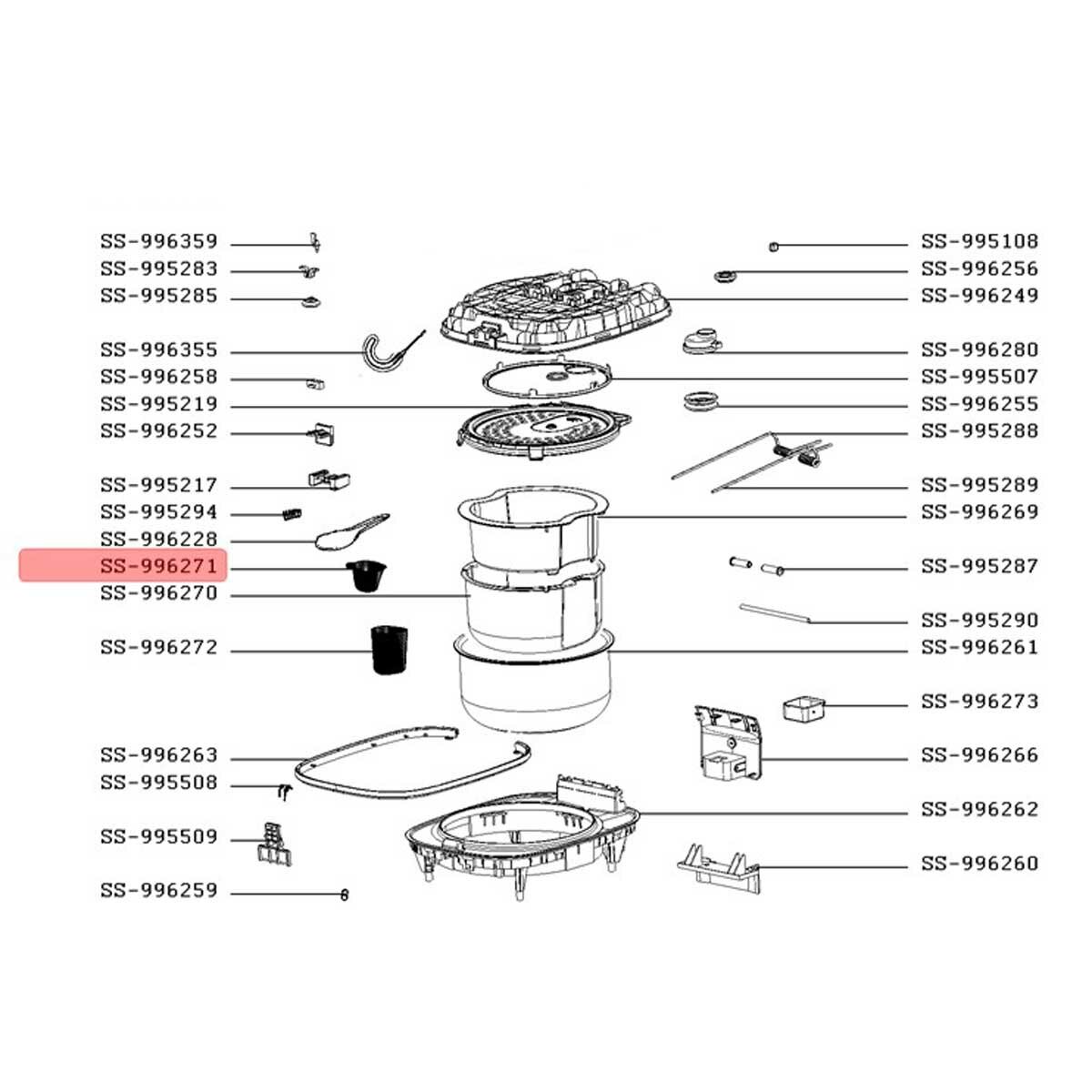 SS-996359
SS-995283
SS-995285
SS-996355
SS-996258
SS-995219
SS-996252
SS-995217
SS-995294
SS-996228
SS-996271
SS-996270
SS-996272
SS-996263
SS-995508
SS-995509
SS-996259

SS-995108
SS-996256
SS-996249
SS-996280
SS-995507
SS-996255
SS-995288
SS-995289
SS-996269
SS-995287
SS-995290
SS-996261
SS-996273
SS-996266
SS-996262
SS-996260