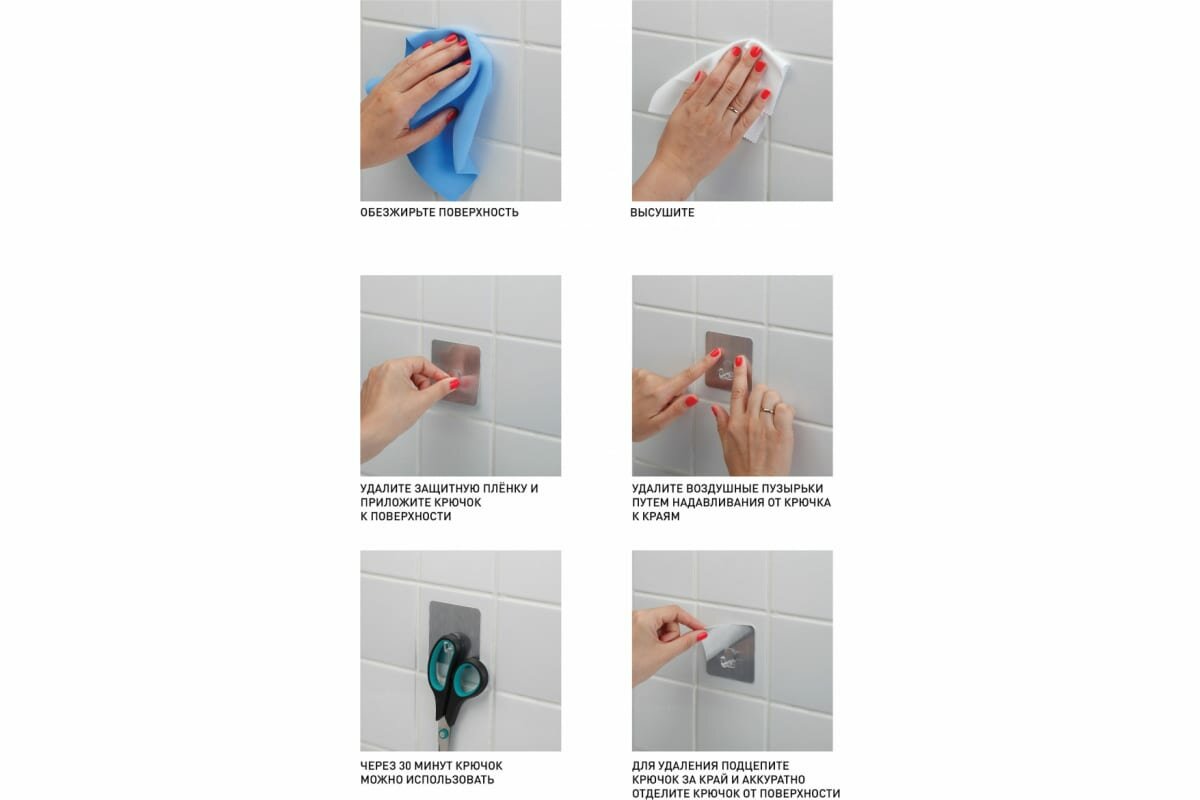 ОБЕЗЖИРЬТЕ ПОВЕРХНОСТЬ

ВЫСУШИТЕ

УДАЛИТЕ ЗАЩИТНУЮ ПЛЁНКУ И ПРИЛОЖИТЕ КРЮЧОК К ПОВЕРХНОСТИ

УДАЛИТЕ ВОЗДУШНЫЕ ПУЗЫРЬКИ ПУТЕМ НАДАВЛИВАНИЯ ОТ КРЮЧКА К КРАЯМ

ЧЕРЕЗ 30 МИНУТ КРЮЧОК МОЖНО ИСПОЛЬЗОВАТЬ

ДЛЯ УДАЛЕНИЯ ПОДЦЕПИТЕ КРЮЧОК ЗА КРАЙ И АККУРАТНО ОТДЕЛИТЕ КРЮЧОК ОТ ПОВЕРХНОСТИ