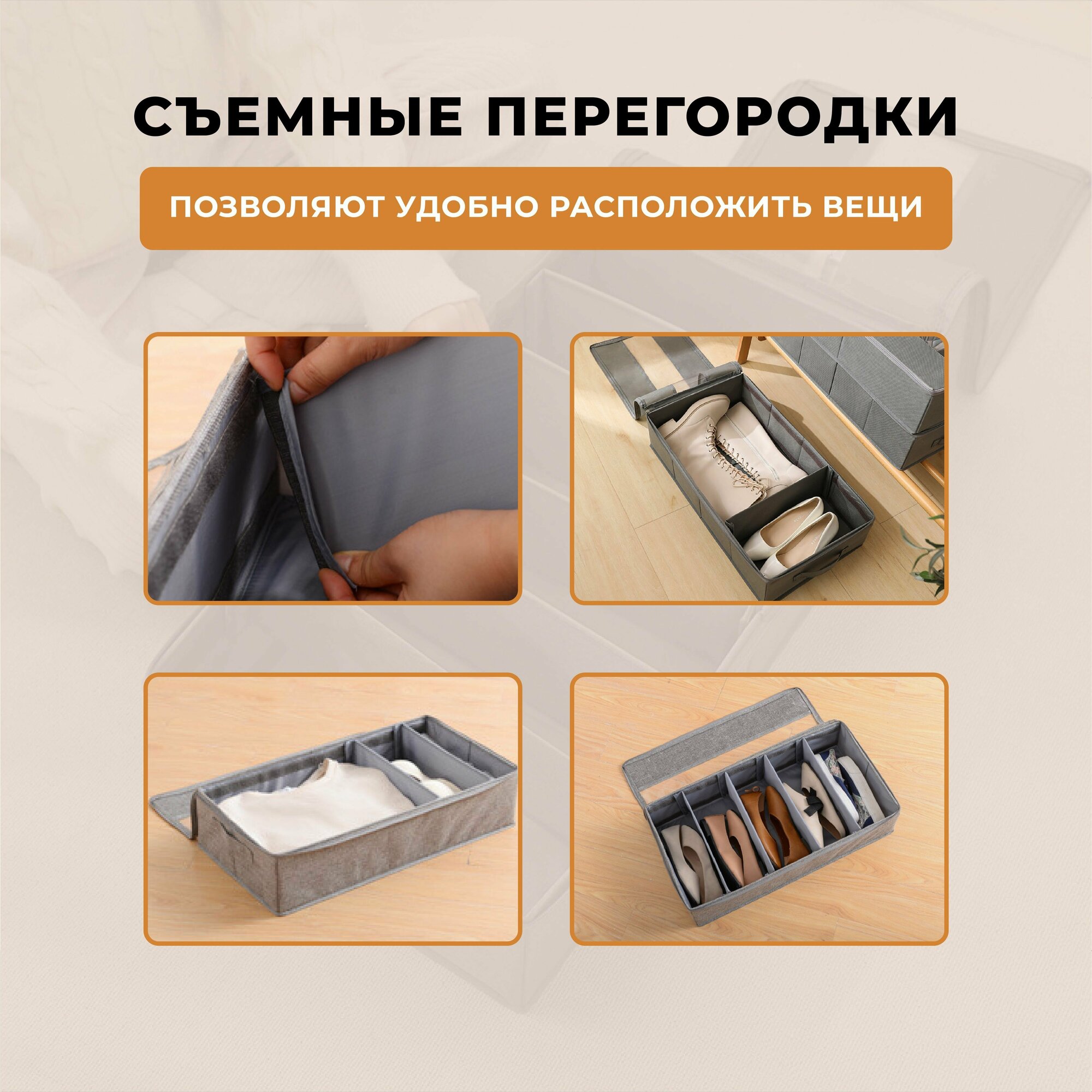 СЪЕМНЫЕ ПЕРЕГОРОДКИ

ПОЗВОЛЯЮТ УДОБНО РАСПОЛОЖИТЬ ВЕЩИ