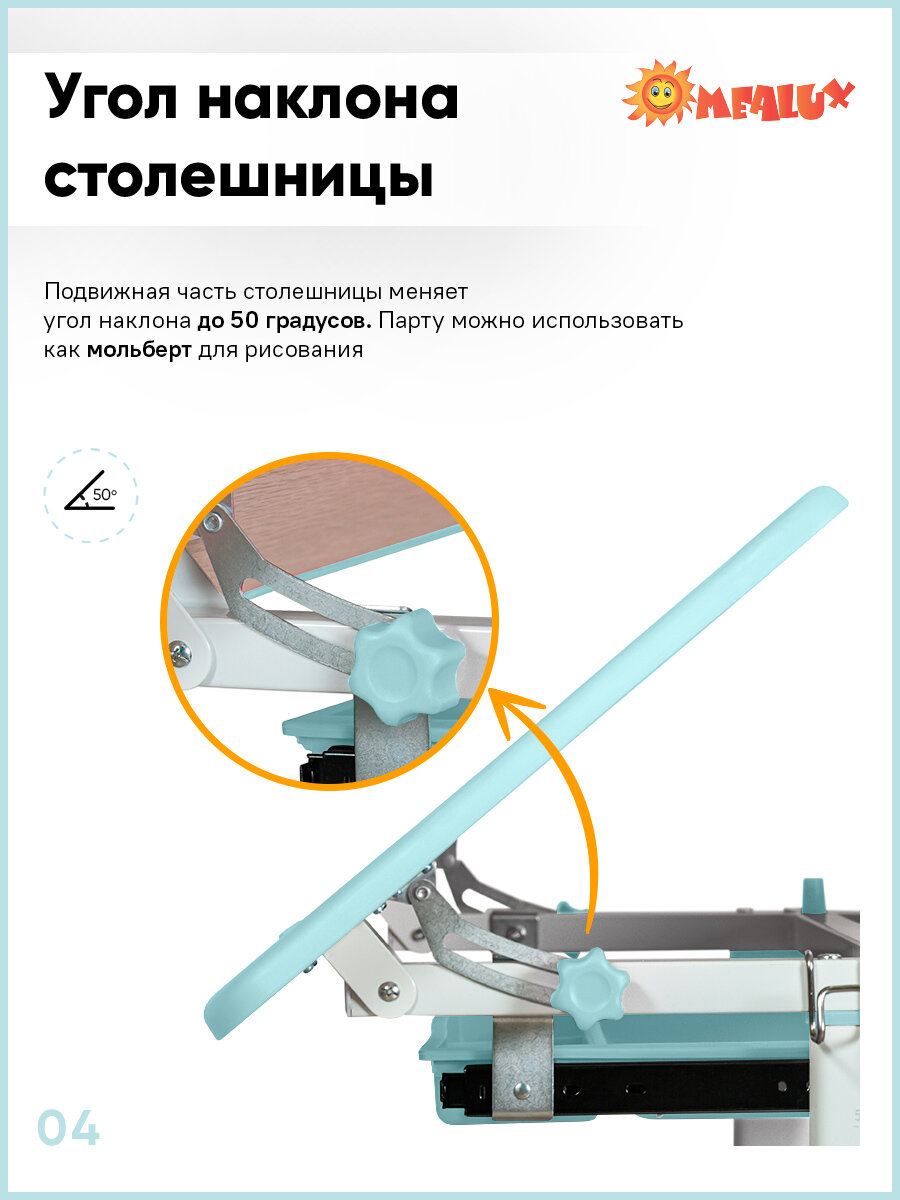 Угол наклона столешницы

MEALUX

Подвижная часть столешницы меняет угол наклона до 50 градусов. Парту можно использовать как мольберт для рисования

50°

04