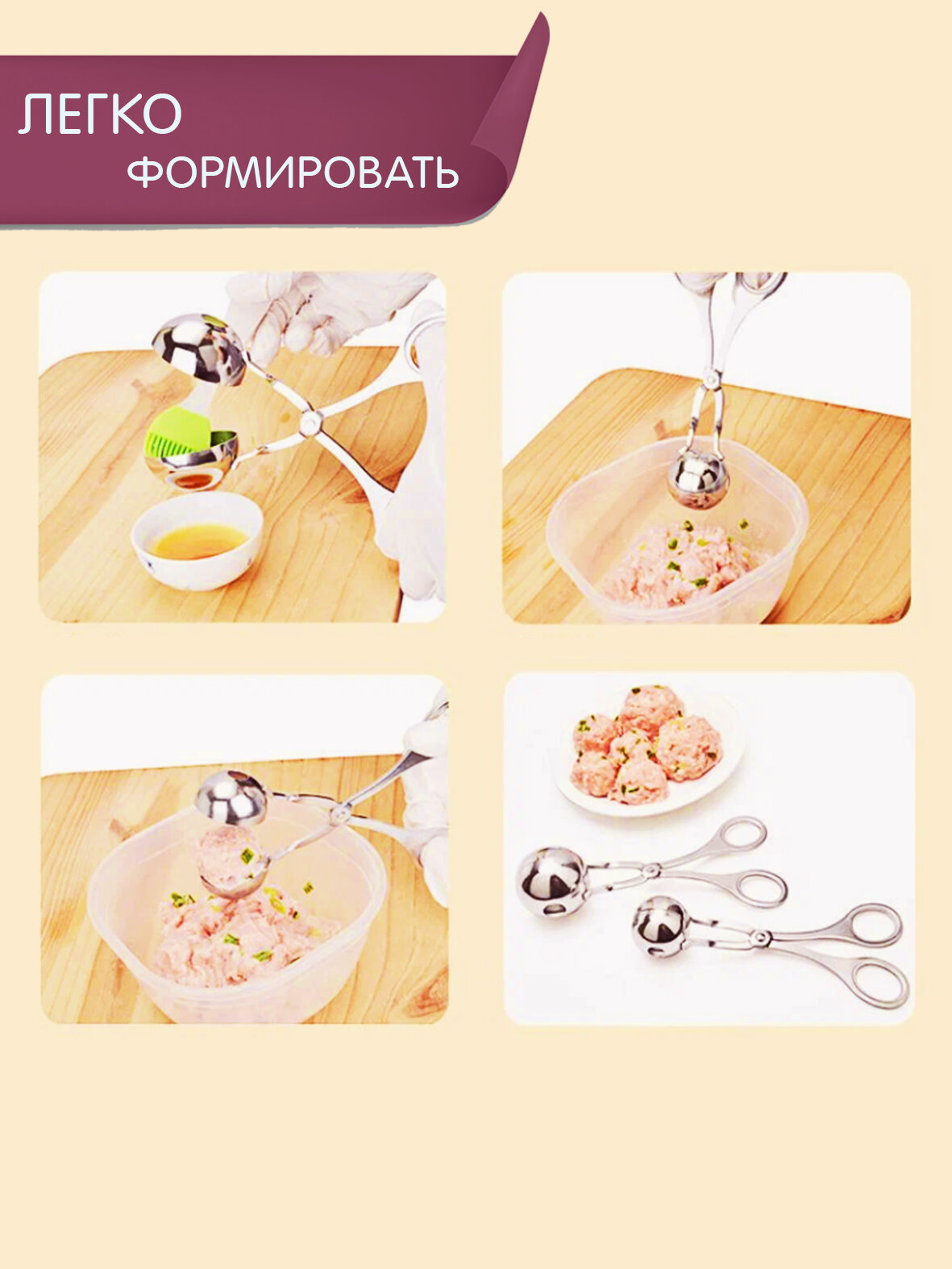 ЛЕГКО
ФОРМИРОВАТЬ