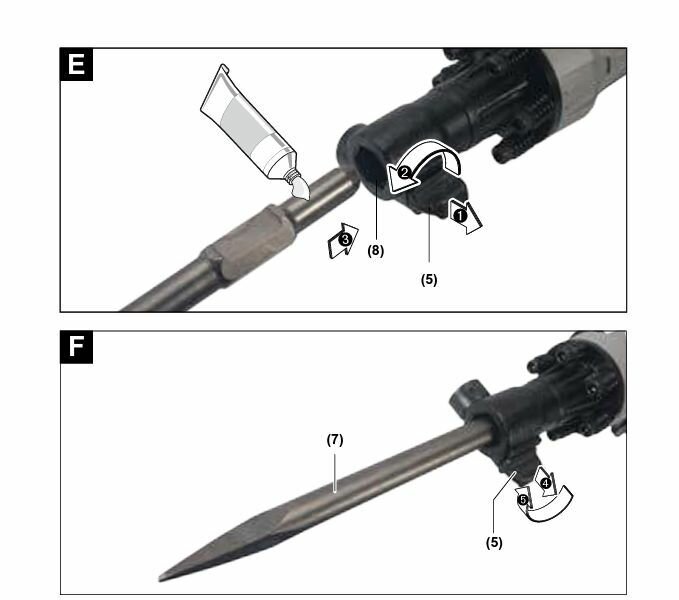 E

2

1

3

(8)

(5)

F

(7)

4

5

(5)