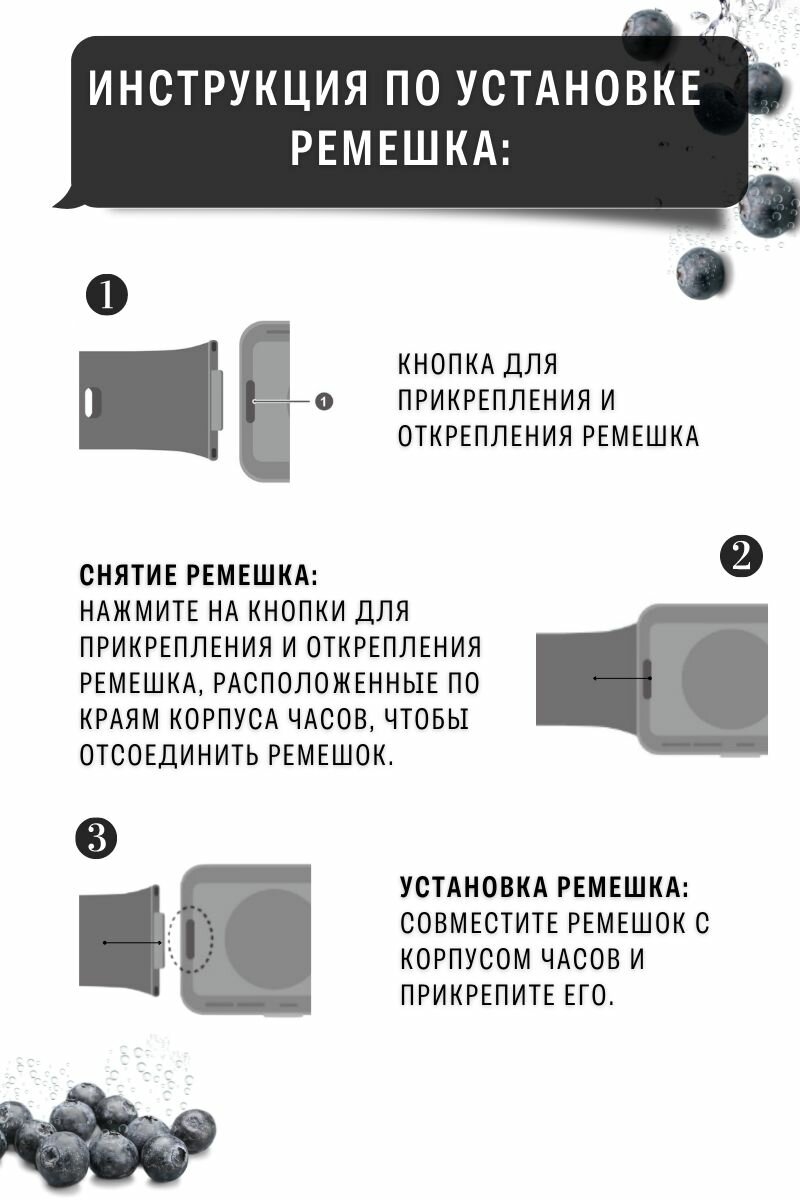 ИНСТРУКЦИЯ ПО УСТАНОВКЕ РЕМЕШКА:

1

1

КНОПКА ДЛЯ ПРИКРЕПЛЕНИЯ И ОТКРЕПЛЕНИЯ РЕМЕШКА

2

СНЯТИЕ РЕМЕШКА:
НАЖМИТЕ НА КНОПКИ ДЛЯ ПРИКРЕПЛЕНИЯ И ОТКРЕПЛЕНИЯ РЕМЕШКА, РАСПОЛОЖЕННЫЕ ПО КРАЯМ КОРПУСА ЧАСОВ, ЧТОБЫ ОТСОЕДИНИТЬ РЕМЕШОК.

3

УСТАНОВКА РЕМЕШКА:
СОВМЕСТИТЕ РЕМЕШОК С КОРПУСОМ ЧАСОВ И ПРИКРЕПИТЕ ЕГО.