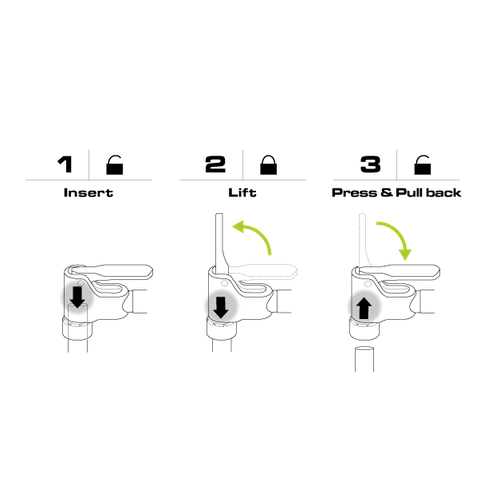 1

Insert

2

Lift

3

Press & Pull back