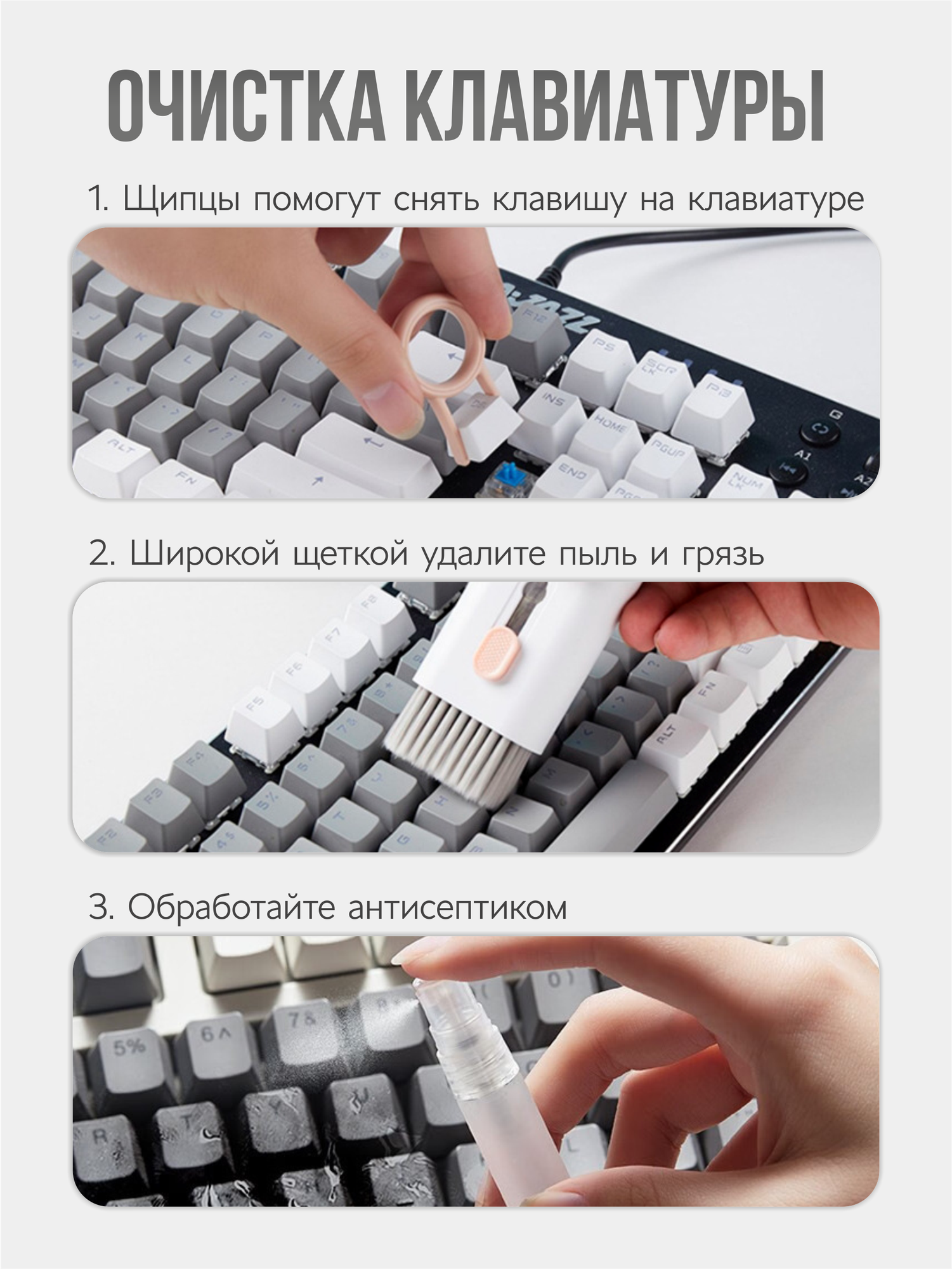 ОЧИСТКА КЛАВИАТУРЫ

1. Щипцы помогут снять клавишу на клавиатуре

2. Широкой щеткой удалите пыль и грязь

3. Обработайте антисептиком