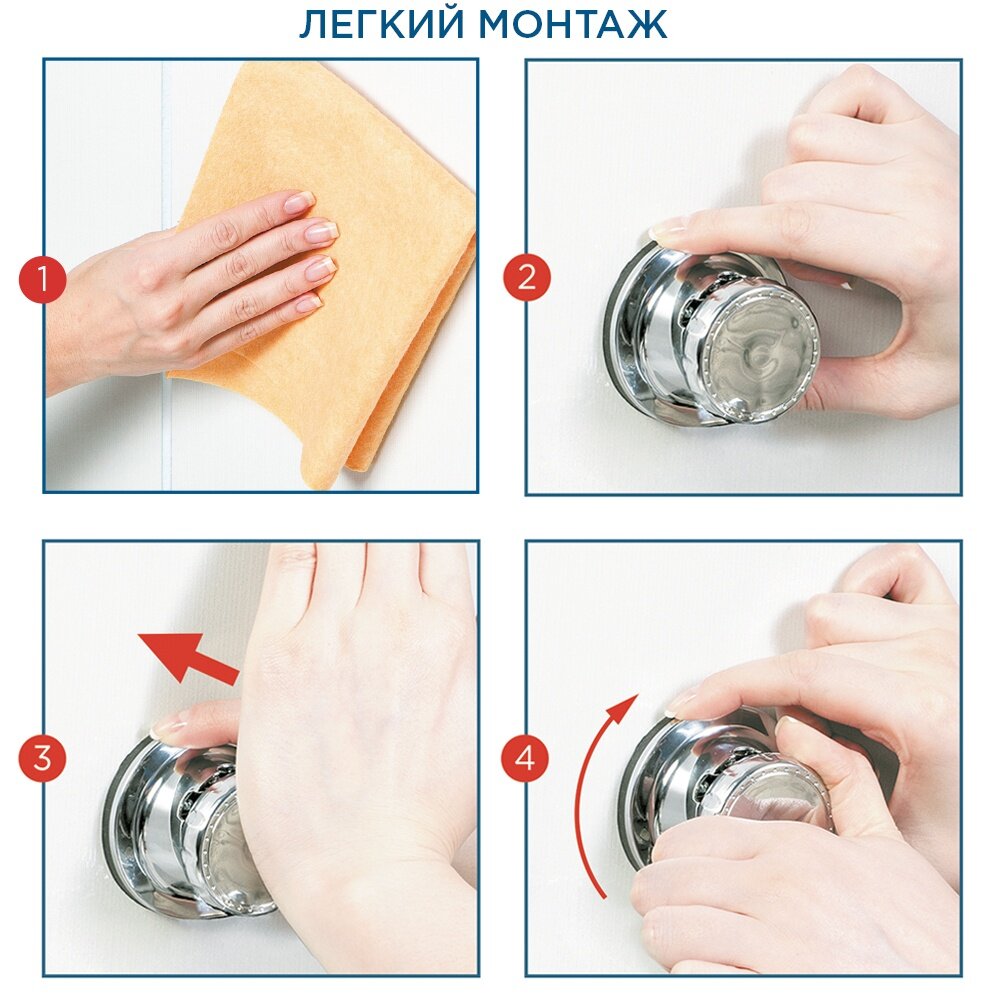 ЛЕГКИЙ МОНТАЖ

1

2

3

4