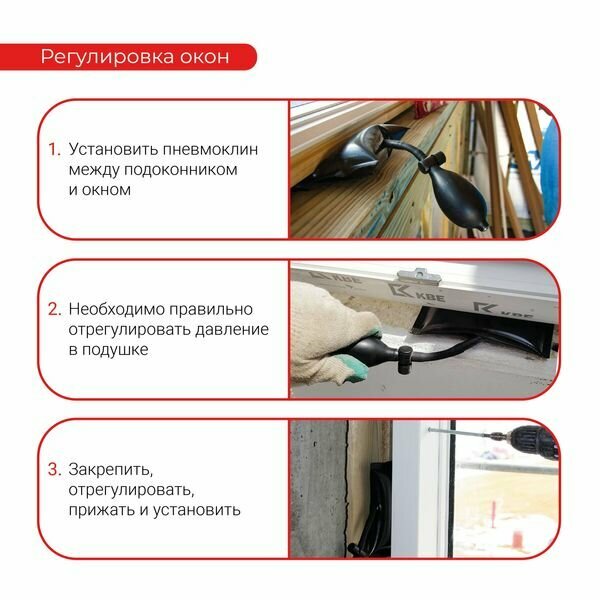 Регулировка окон

1. Установить пневмоклин между подоконником и окном

2. Необходимо правильно отрегулировать давление в подушке

KBE KBE KBE

3. Закрепить, отрегулировать, прижать и установить