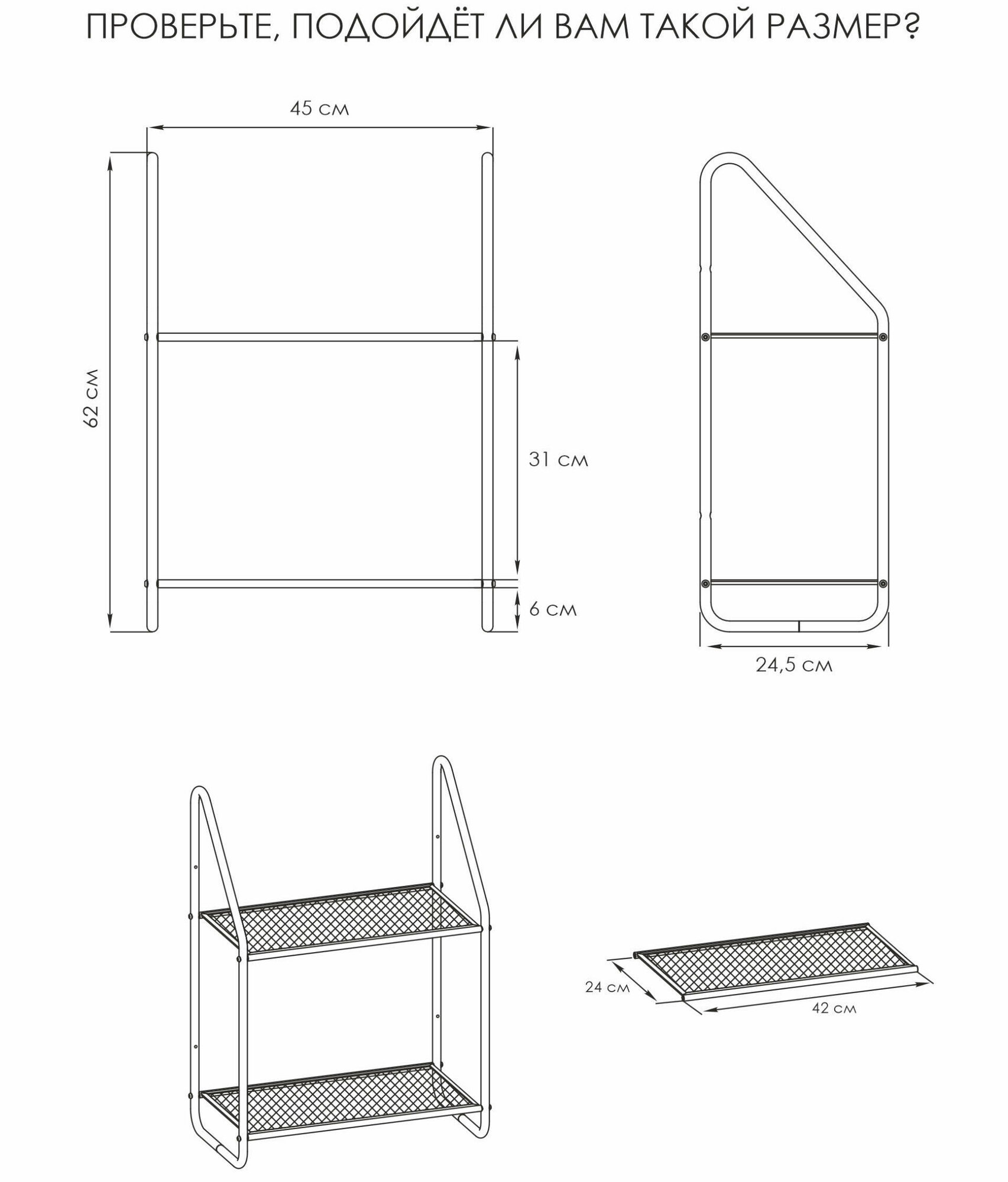 ПРОВЕРЬТЕ, ПОДОЙДЁТ ЛИ ВАМ ТАКОЙ РАЗМЕР?

45 см

62 см

31 см

6 см

24,5 см

24 см

42 см