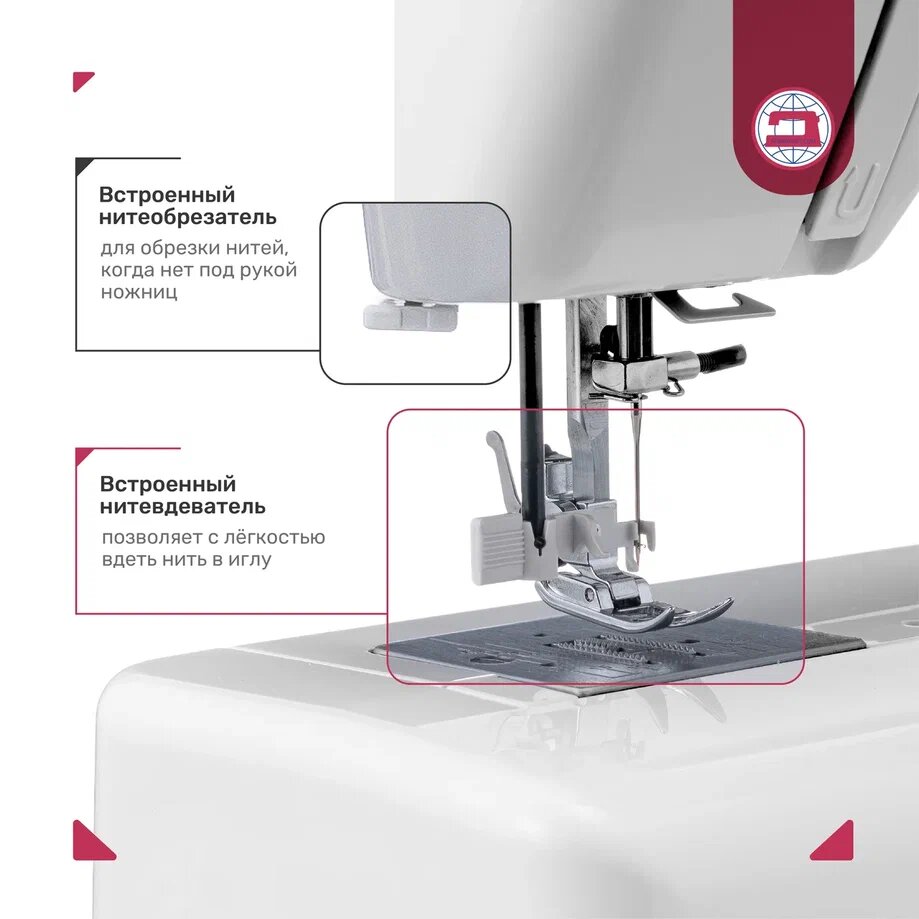 Встроенный нитеобрезатель

для обрезки нитей, когда нет под рукой ножниц

Встроенный нитевдеватель

позволяет с лёгкостью вдеть нить в иглу