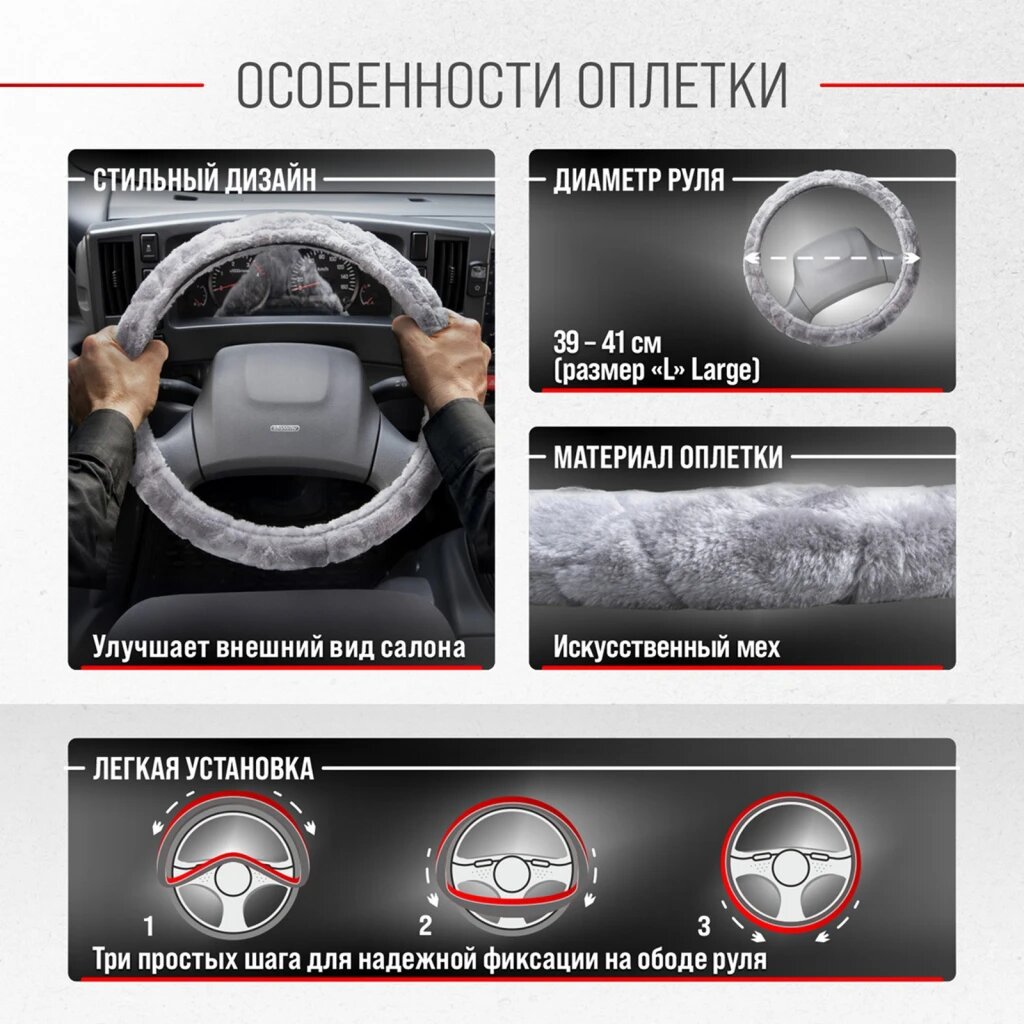 ОСОБЕННОСТИ ОПЛЕТКИ

СТИЛЬНЫЙ ДИЗАЙН

Улучшает внешний вид салона

ДИАМЕТР РУЛЯ

39 – 41 см
(размер «L» Large)

МАТЕРИАЛ ОПЛЕТКИ

Искусственный мех

ЛЕГКАЯ УСТАНОВКА

1

2

3

Три простых шага для надежной фиксации на ободе руля