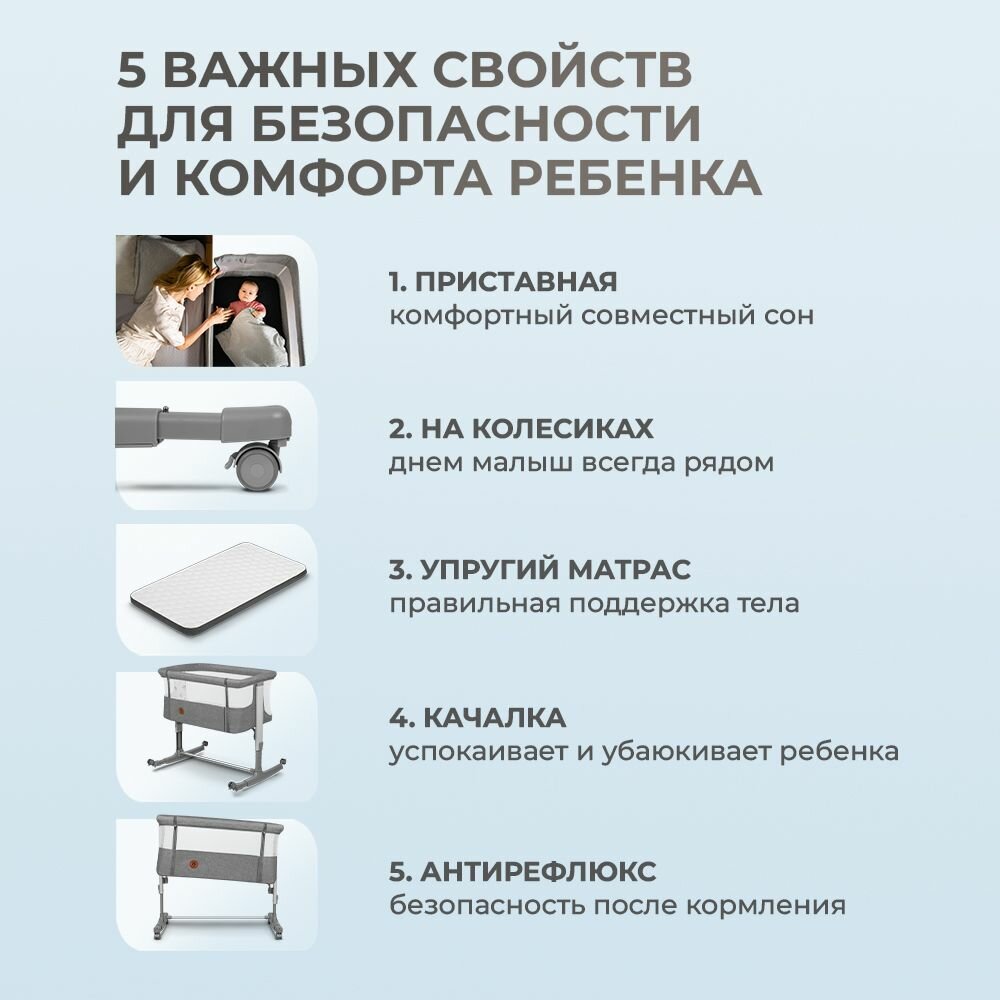 5 ВАЖНЫХ СВОЙСТВ ДЛЯ БЕЗОПАСНОСТИ И КОМФОРТА РЕБЕНКА

1. ПРИСТАВНАЯ
комфортный совместный сон

2. НА КОЛЕСИКАХ
днем малыш всегда рядом

3. УПРУГИЙ МАТРАС
правильная поддержка тела

4. КАЧАЛКА
успокаивает и убаюкивает ребенка

5. АНТИРЕФЛЮКС
безопасность после кормления