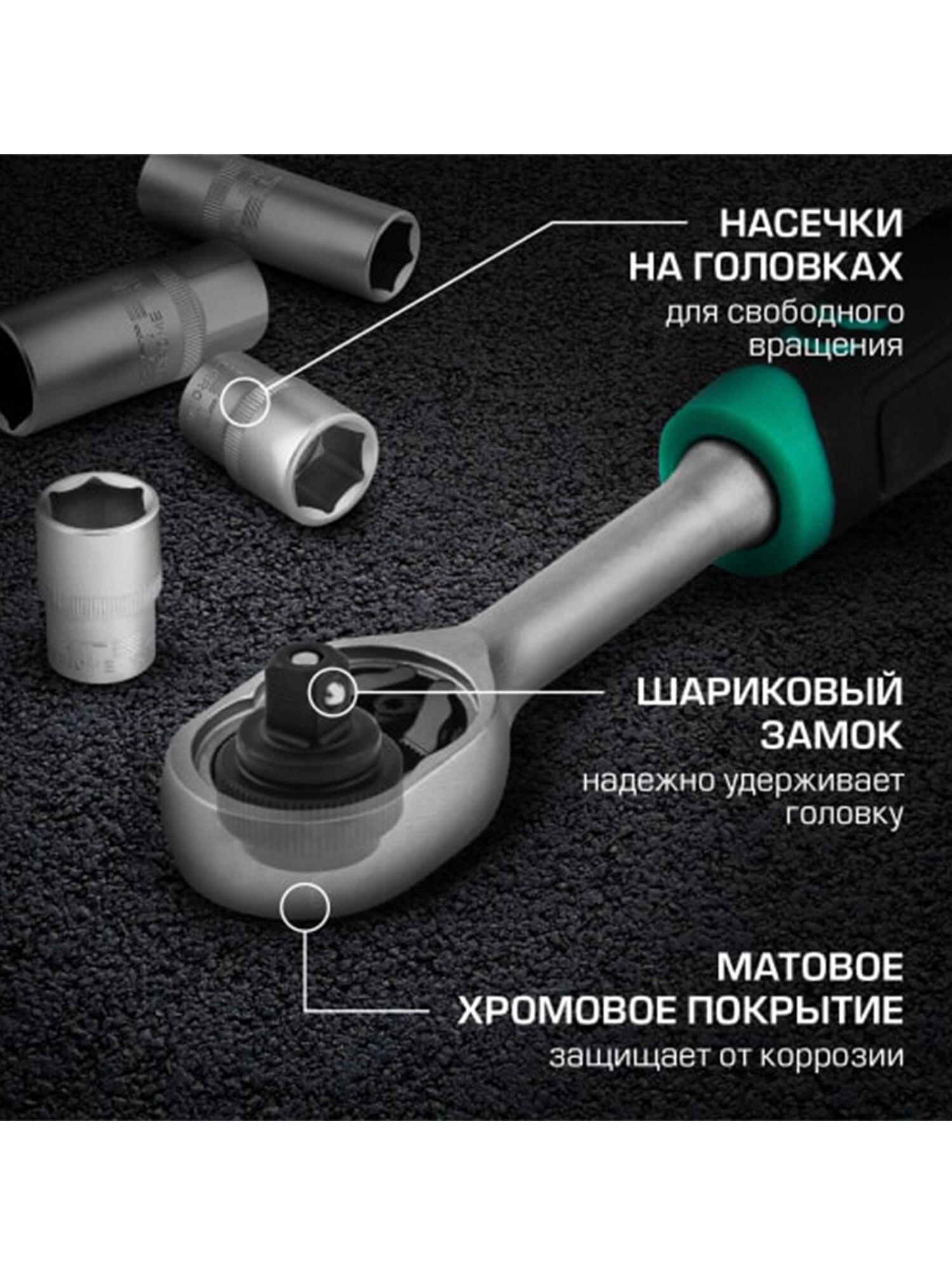 НАСЕЧКИ НА ГОЛОВКАХ
для свободного вращения

ШАРИКОВЫЙ ЗАМОК
надежно удерживает головку

МАТОВОЕ ХРОМОВОЕ ПОКРЫТИЕ
защищает от коррозии