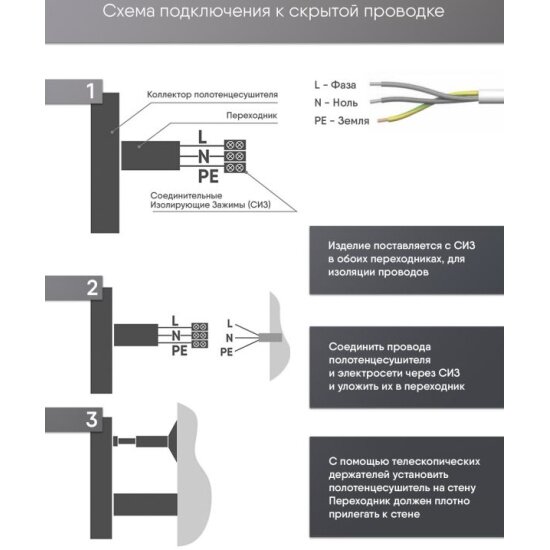 Схема подключения к скрытой проводке

1

Коллектор полотенцесушителя

Переходник

L
N
PE

Соединительные Изолирующие Зажимы (СИЗ)

L - Фаза
N - Ноль
PE - Земля

Изделие поставляется с СИЗ в обоих переходниках, для изоляции проводов

2

L
N
PE

L
N
PE

Соединить провода полотенцесушителя и электросети через СИЗ и уложить их в переходник

3

С помощью телескопических держателей установить полотенцесушитель на стену Переходник должен плотно прилегать к стене