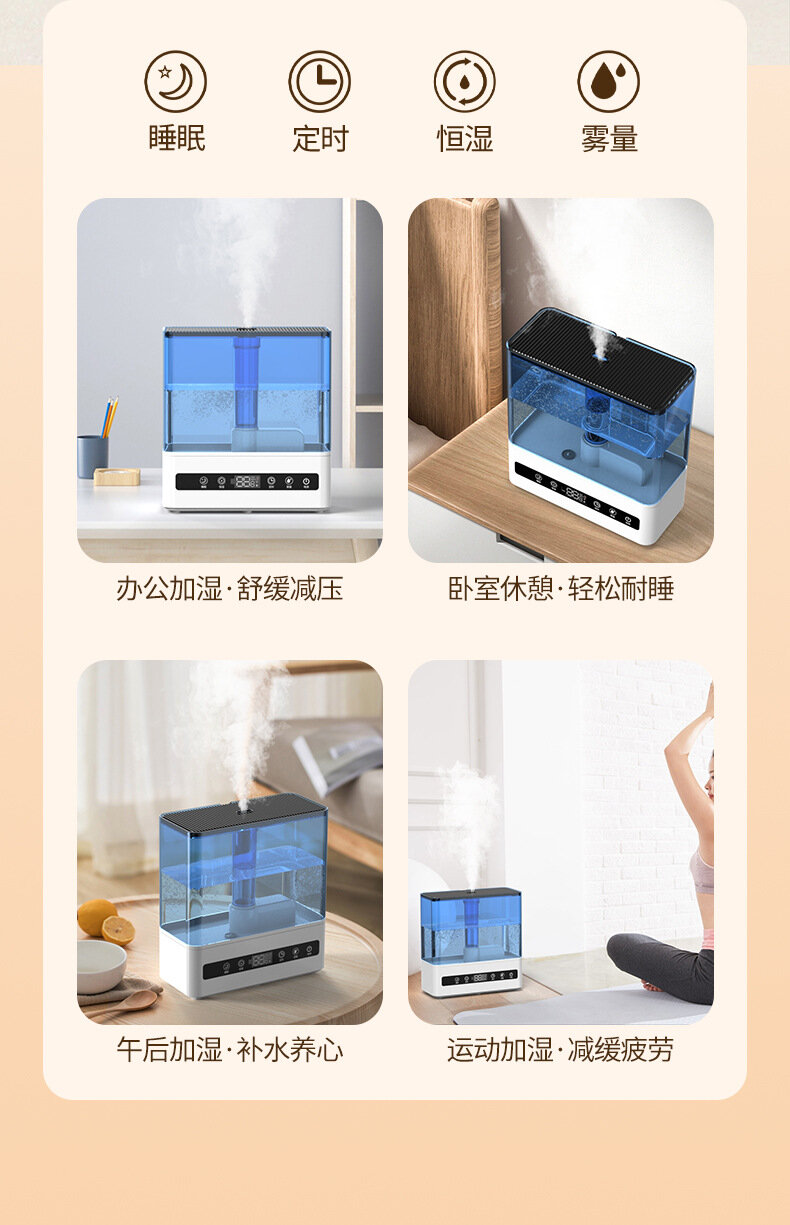 睡眠 定时 恒湿 雾量

办公加湿·舒缓减压

卧室休憩·轻松耐睡

午后加湿·补水养心

运动加湿·减缓疲劳