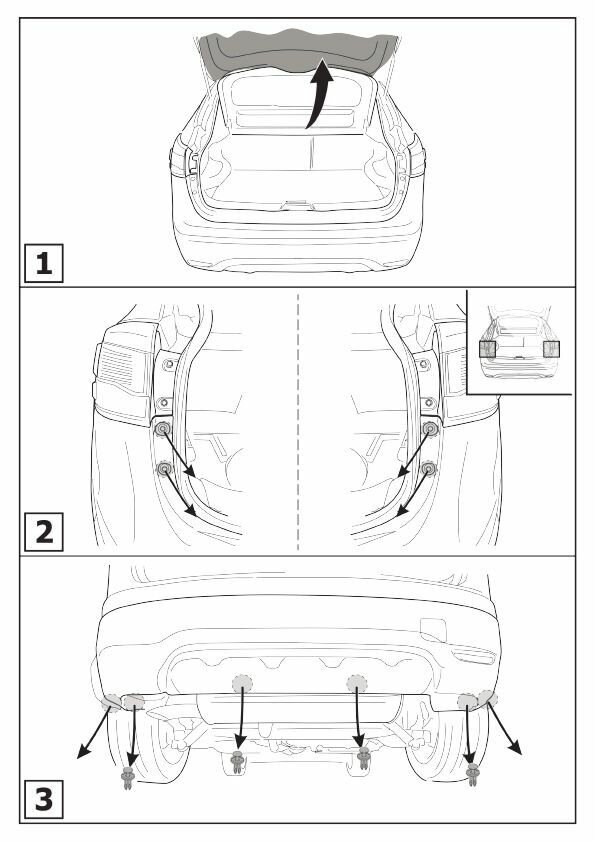 1

2

3