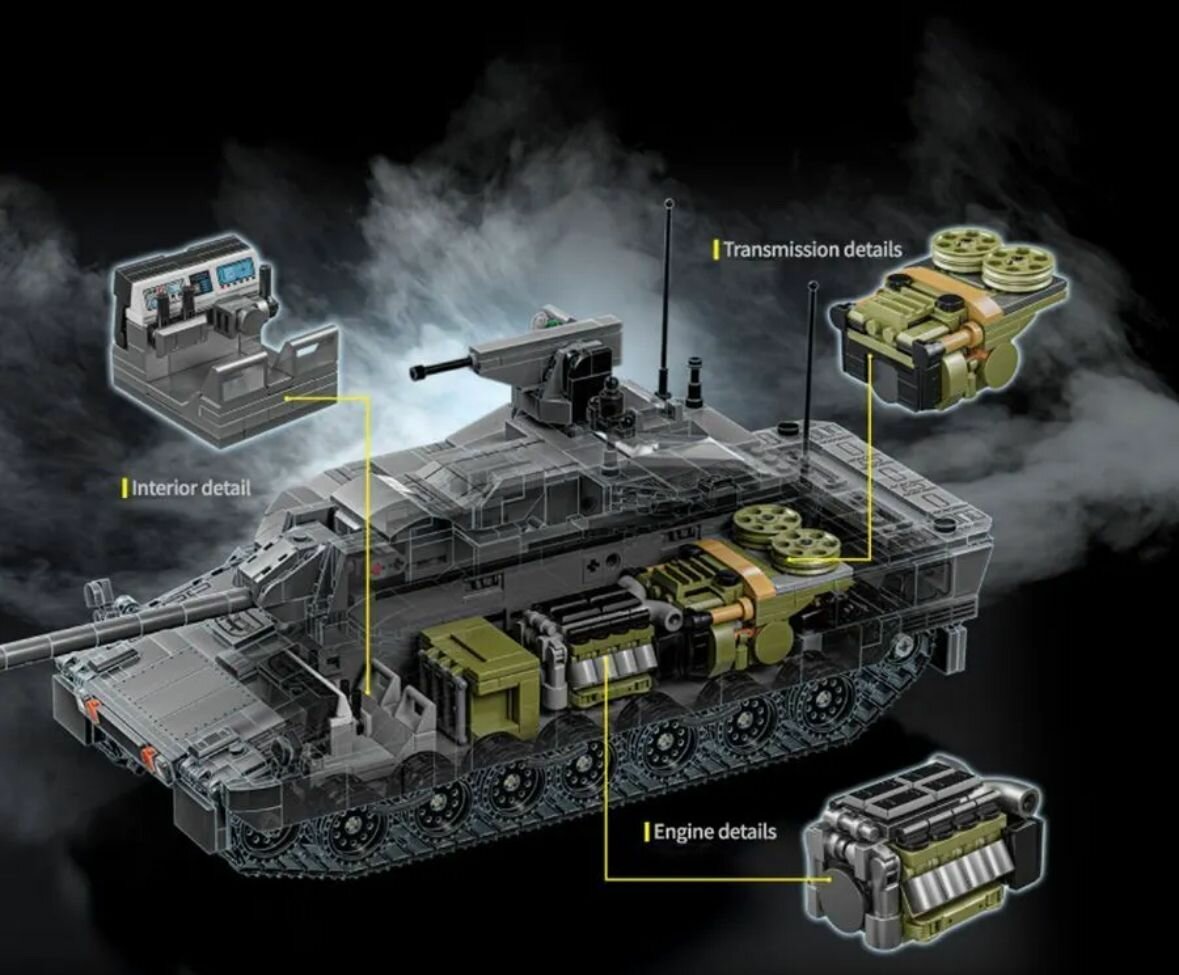 Transmission details

Interior detail

Engine details