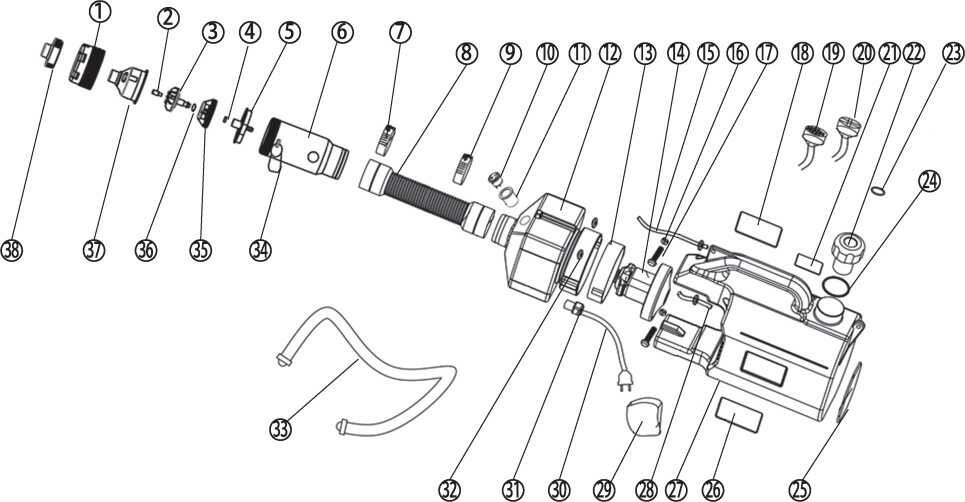 1 2 3 4 5 6 7 8 9 10 11 12 13 14 15 16 17 18 19 20 21 22 23

24

38 37 36 35 34

33

32 31 30 29 28 27 26 25