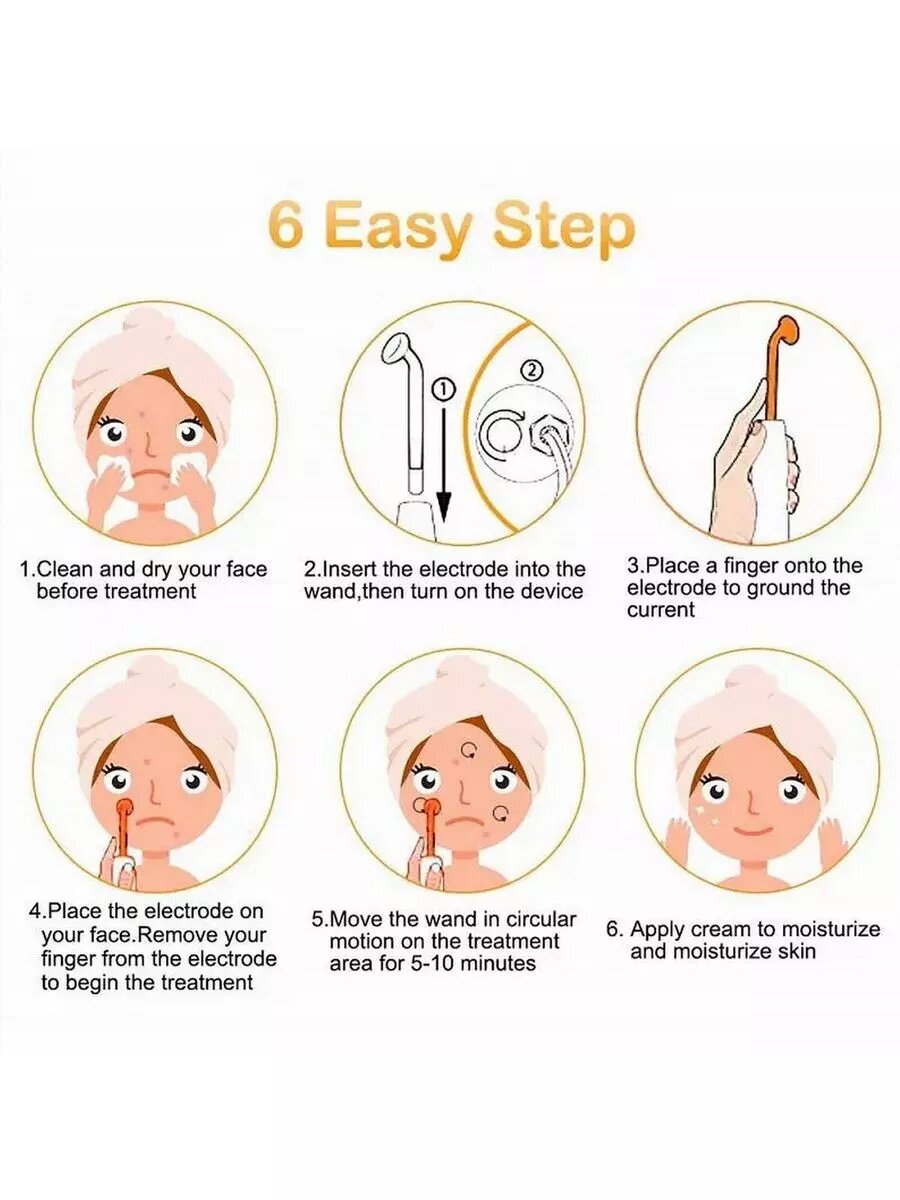 6 Easy Step

①

②

1.Clean and dry your face before treatment

2.Insert the electrode into the wand,then turn on the device

3.Place a finger onto the electrode to ground the current

4.Place the electrode on your face.Remove your finger from the electrode to begin the treatment

5.Move the wand in circular motion on the treatment area for 5-10 minutes

6. Apply cream to moisturize and moisturize skin