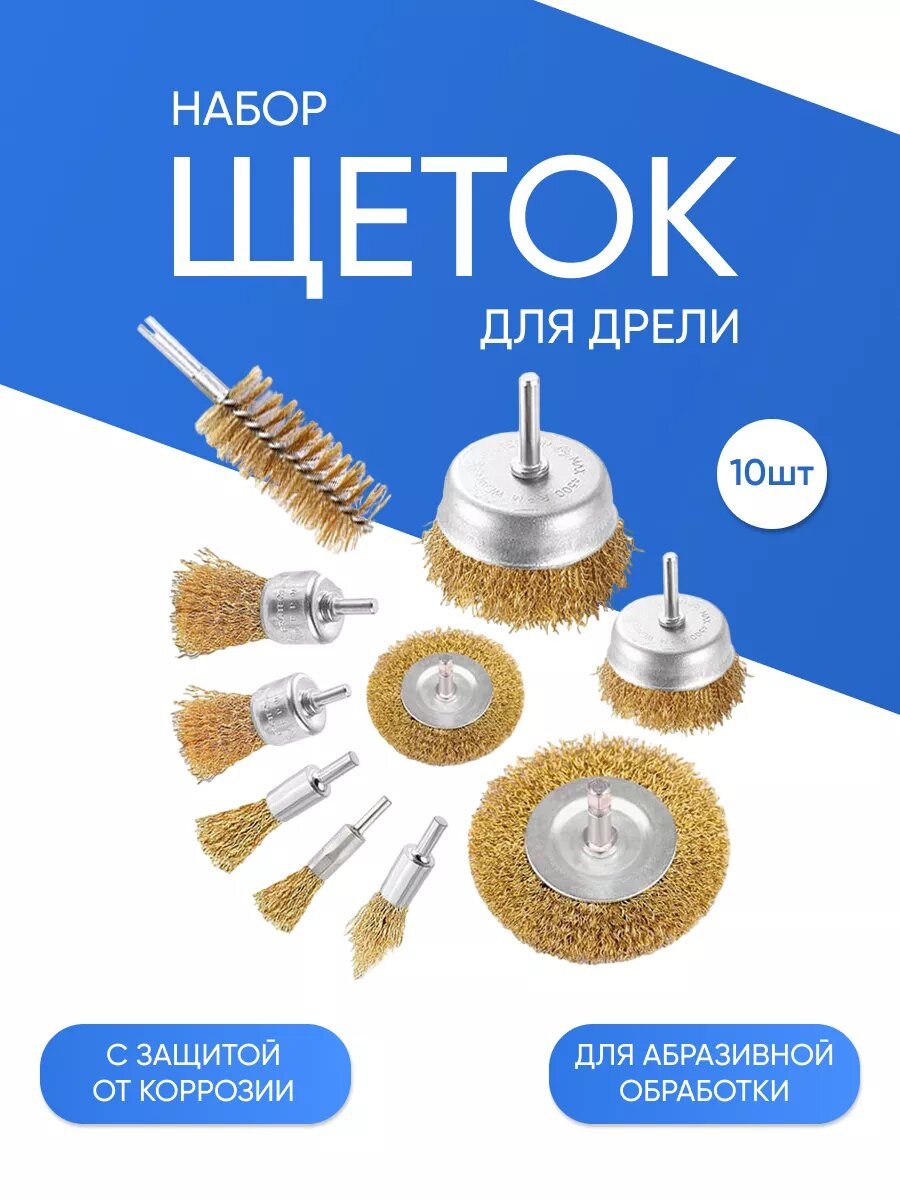 НАБОР
ЩЕТОК
ДЛЯ ДРЕЛИ

10шт

С ЗАЩИТОЙ ОТ КОРРОЗИИ

ДЛЯ АБРАЗИВНОЙ ОБРАБОТКИ