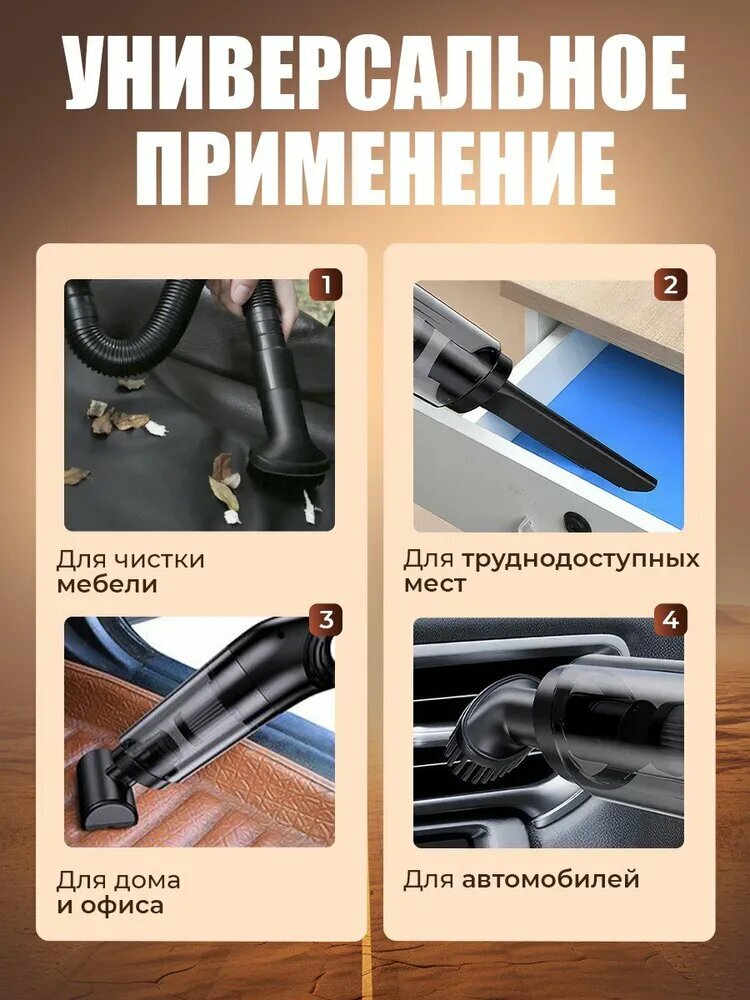 УНИВЕРСАЛЬНОЕ ПРИМЕНЕНИЕ

1

Для чистки мебели

2

Для труднодоступных мест

3

Для дома и офиса

4

Для автомобилей