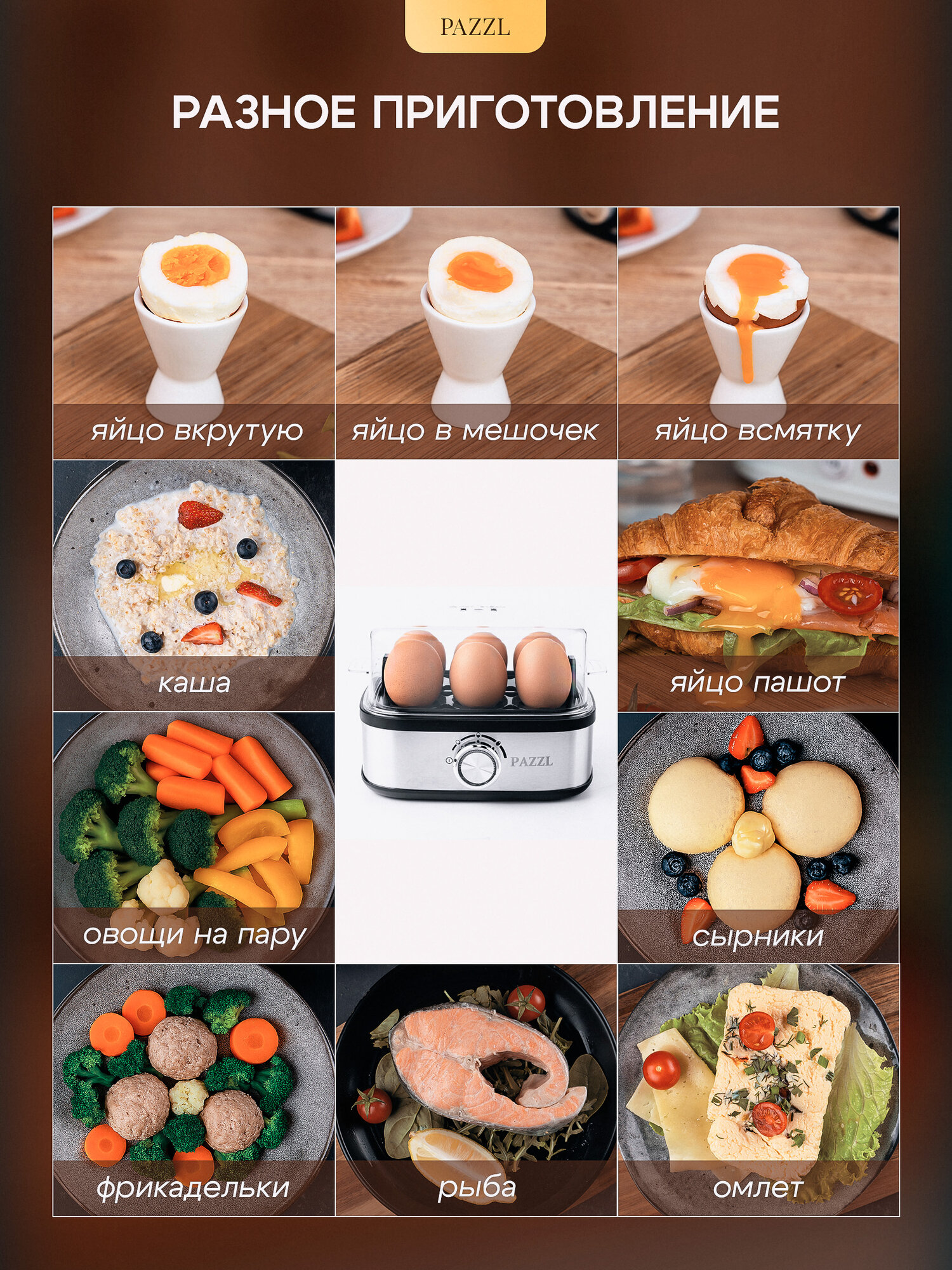 PAZZL

РАЗНОЕ ПРИГОТОВЛЕНИЕ

яйцо вкрутую

яйцо в мешочек

яйцо всмятку

каша

PAZZL

яйцо пашот

овощи на пару

сырники

фрикадельки

рыба

омлет