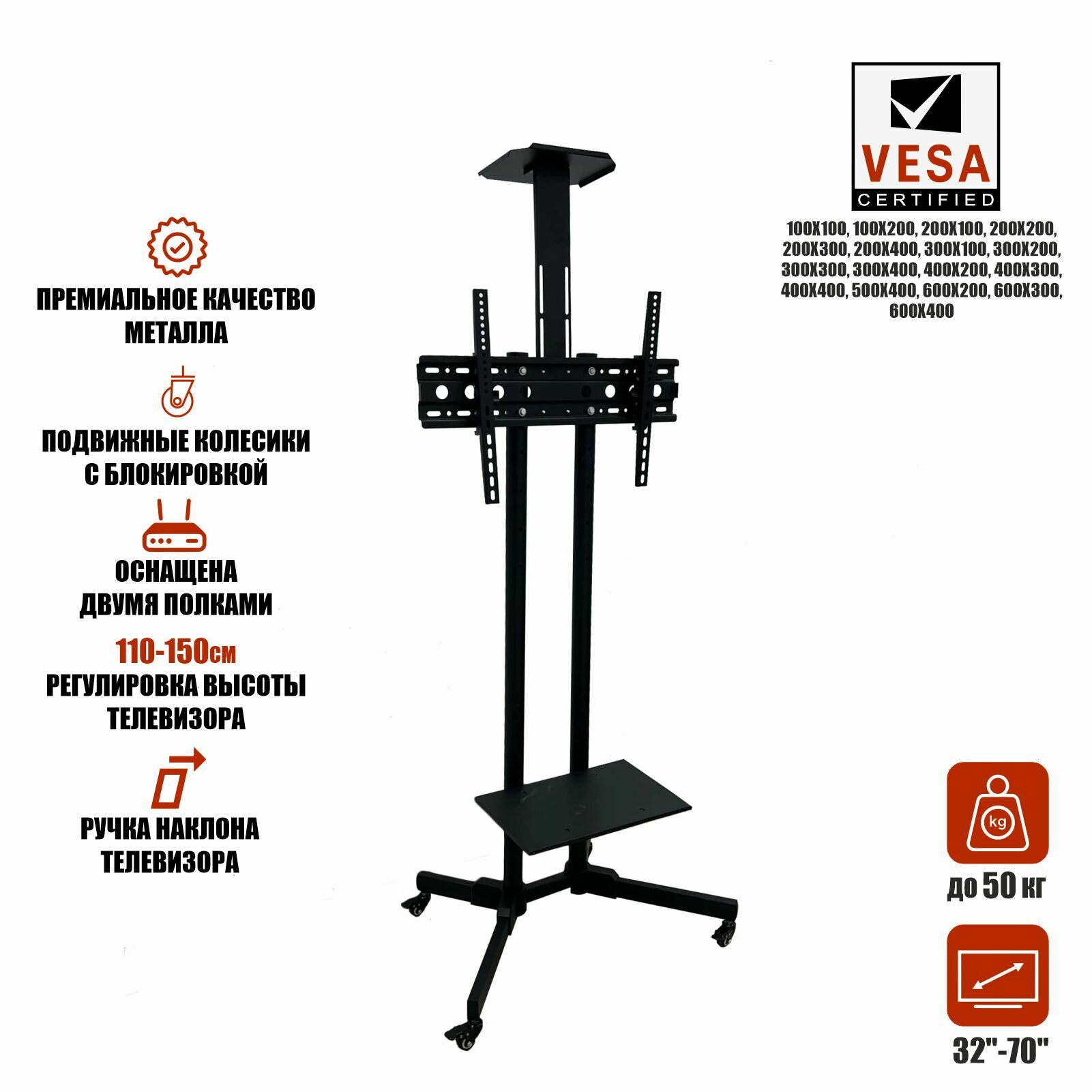 ПРЕМИАЛЬНОЕ КАЧЕСТВО МЕТАЛЛА

ПОДВИЖНЫЕ КОЛЕСИКИ С БЛОКИРОВКОЙ

ОСНАЩЕНА ДВУМЯ ПОЛКАМИ

110-150см
РЕГУЛИРОВКА ВЫСОТЫ ТЕЛЕВИЗОРА

РУЧКА НАКЛОНА ТЕЛЕВИЗОРА

VESA
CERTIFIED

100X100, 100X200, 200X100, 200X200, 200X300, 200X400, 300X100, 300X200, 300X300, 300X400, 400X200, 400X300, 400X400, 500X400, 600X200, 600X300, 600X400

kg
до 50 кг

32"-70"