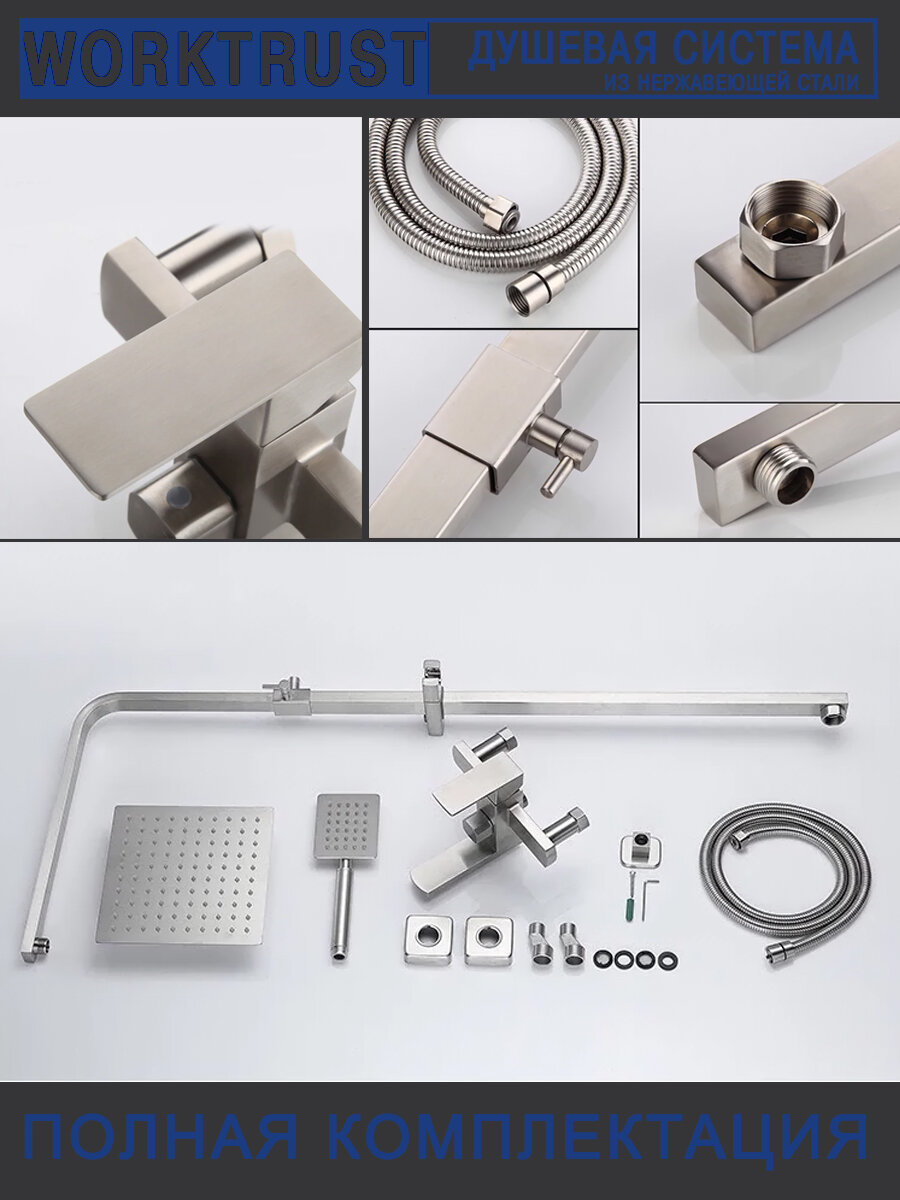 WORKTRUST

ДУШЕВАЯ СИСТЕМА
ИЗ НЕРЖАВЕЮЩЕЙ СТАЛИ

ПОЛНАЯ КОМПЛЕКТАЦИЯ