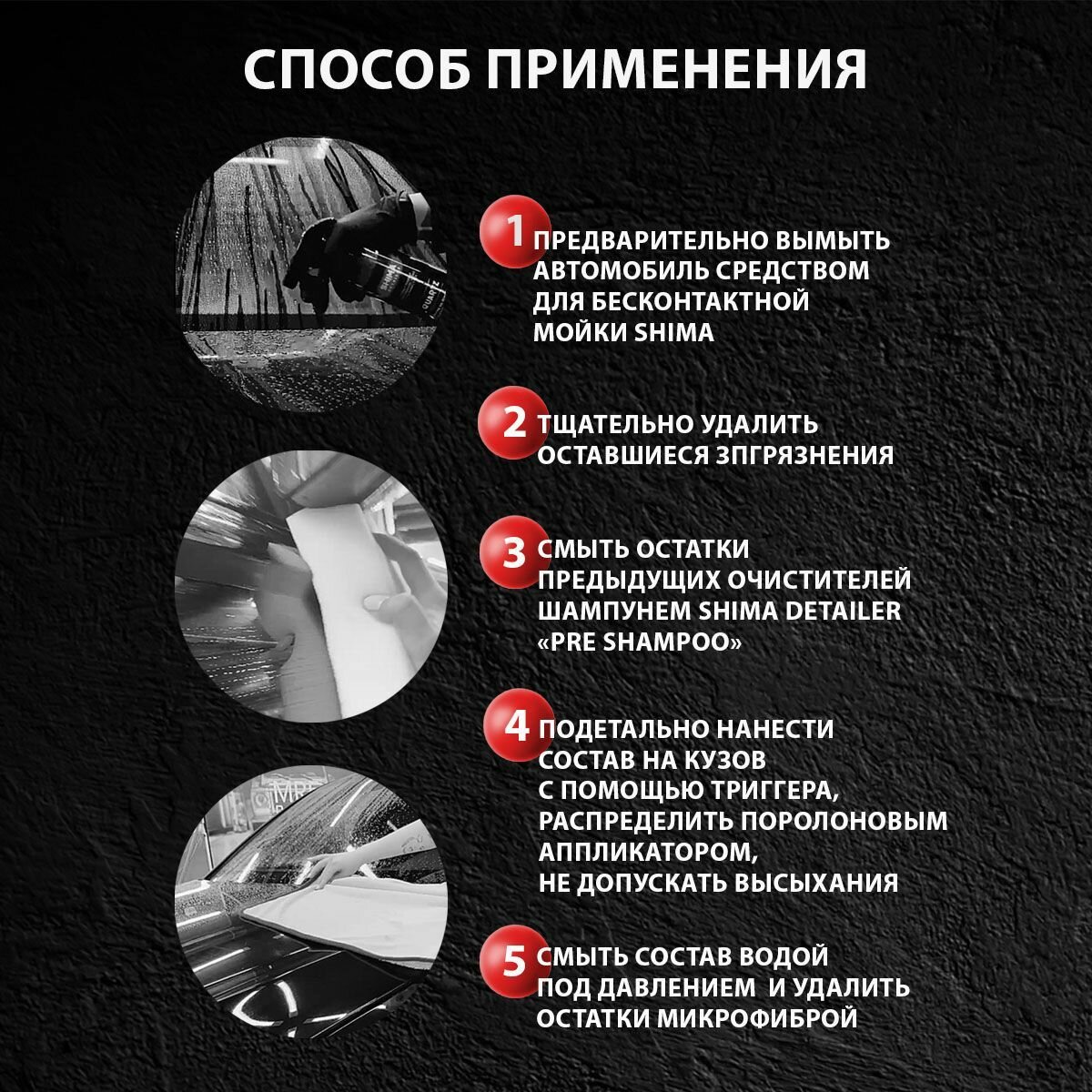 СПОСОБ ПРИМЕНЕНИЯ

1 ПРЕДВАРИТЕЛЬНО ВЫМЫТЬ АВТОМОБИЛЬ СРЕДСТВОМ ДЛЯ БЕСКОНТАКТНОЙ МОЙКИ SHIMA

2 ТЩАТЕЛЬНО УДАЛИТЬ ОСТАВШИЕСЯ ЗПГРЯЗНЕНИЯ

3 СМЫТЬ ОСТАТКИ ПРЕДЫДУЩИХ ОЧИСТИТЕЛЕЙ ШАМПУНЕМ SHIMA DETAILER «PRE SHAMPOO»

4 ПОДЕТАЛЬНО НАНЕСТИ СОСТАВ НА КУЗОВ С ПОМОЩЬЮ ТРИГГЕРА, РАСПРЕДЕЛИТЬ ПОРОЛОНОВЫМ АППЛИКАТОРОМ, НЕ ДОПУСКАТЬ ВЫСЫХАНИЯ

5 СМЫТЬ СОСТАВ ВОДОЙ ПОД ДАВЛЕНИЕМ И УДАЛИТЬ ОСТАТКИ МИКРОФИБРОЙ