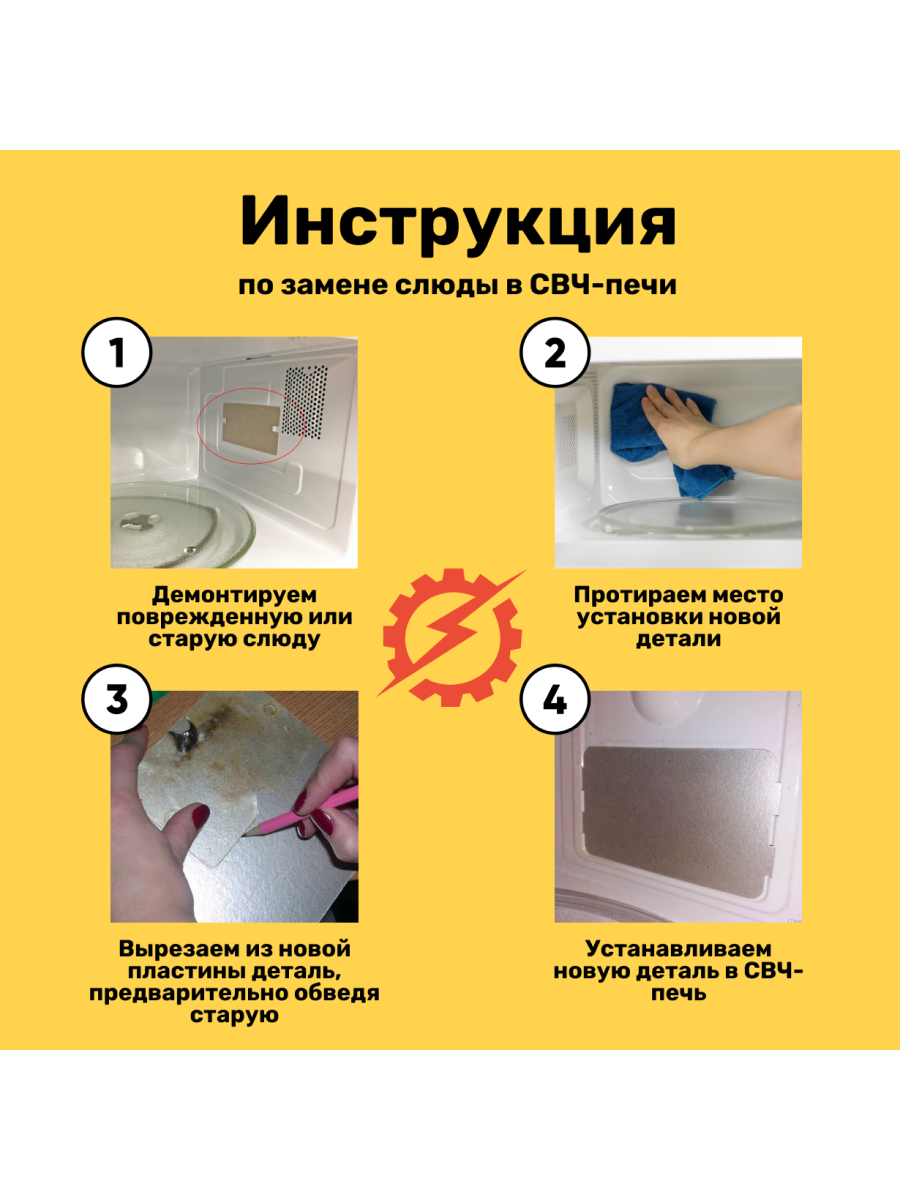 Инструкция

по замене слюды в СВЧ-печи

1

Демонтируем поврежденную или старую слюду

2

Протираем место установки новой детали

3

Вырезаем из новой пластины деталь, предварительно обведя старую

4

Устанавливаем новую деталь в СВЧ-печь