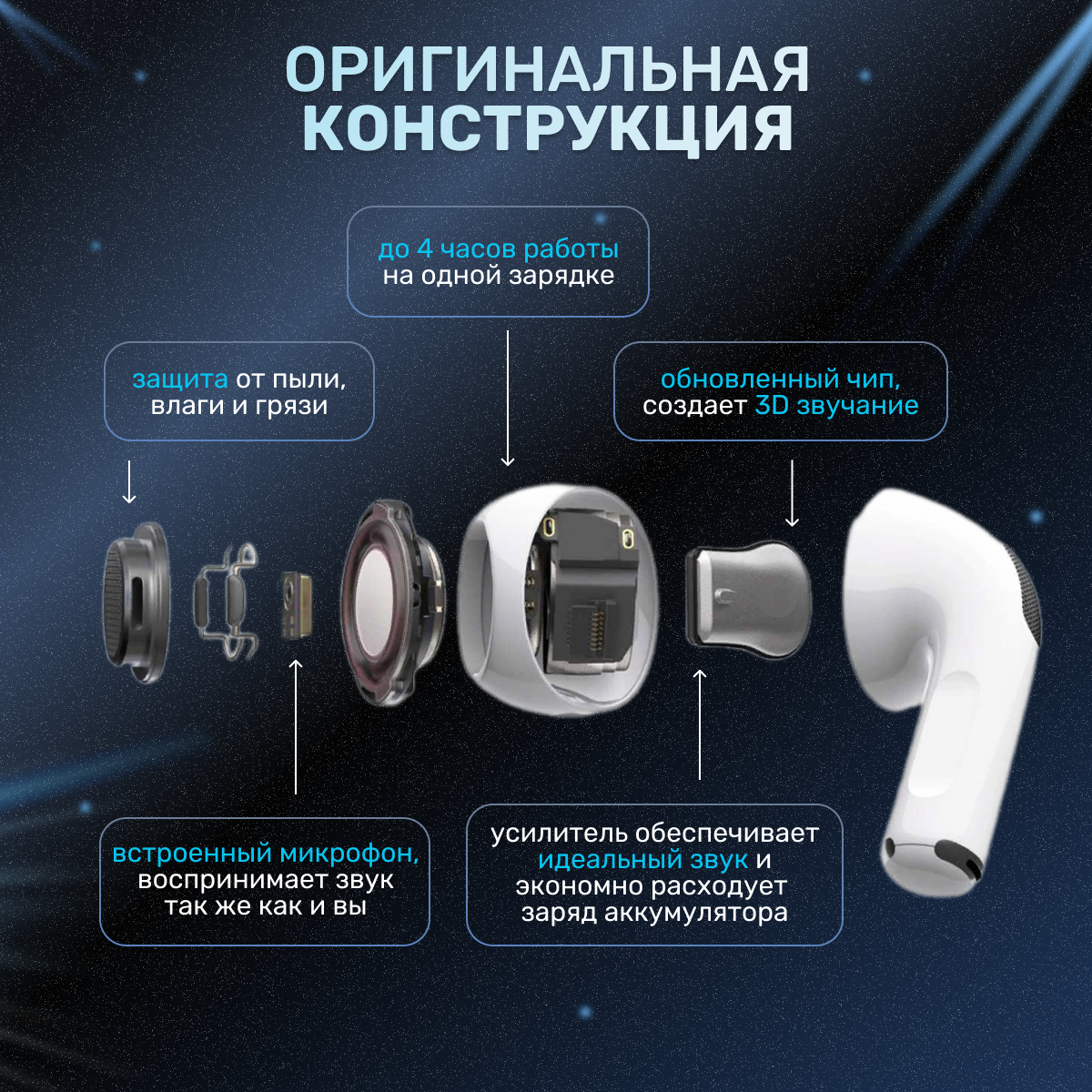 ОРИГИНАЛЬНАЯ КОНСТРУКЦИЯ

до 4 часов работы
на одной зарядке

защита от пыли,
влаги и грязи

обновленный чип,
создает 3D звучание

встроенный микрофон,
воспринимает звук
так же как и вы

усилитель обеспечивает
идеальный звук и
экономно расходует
заряд аккумулятора