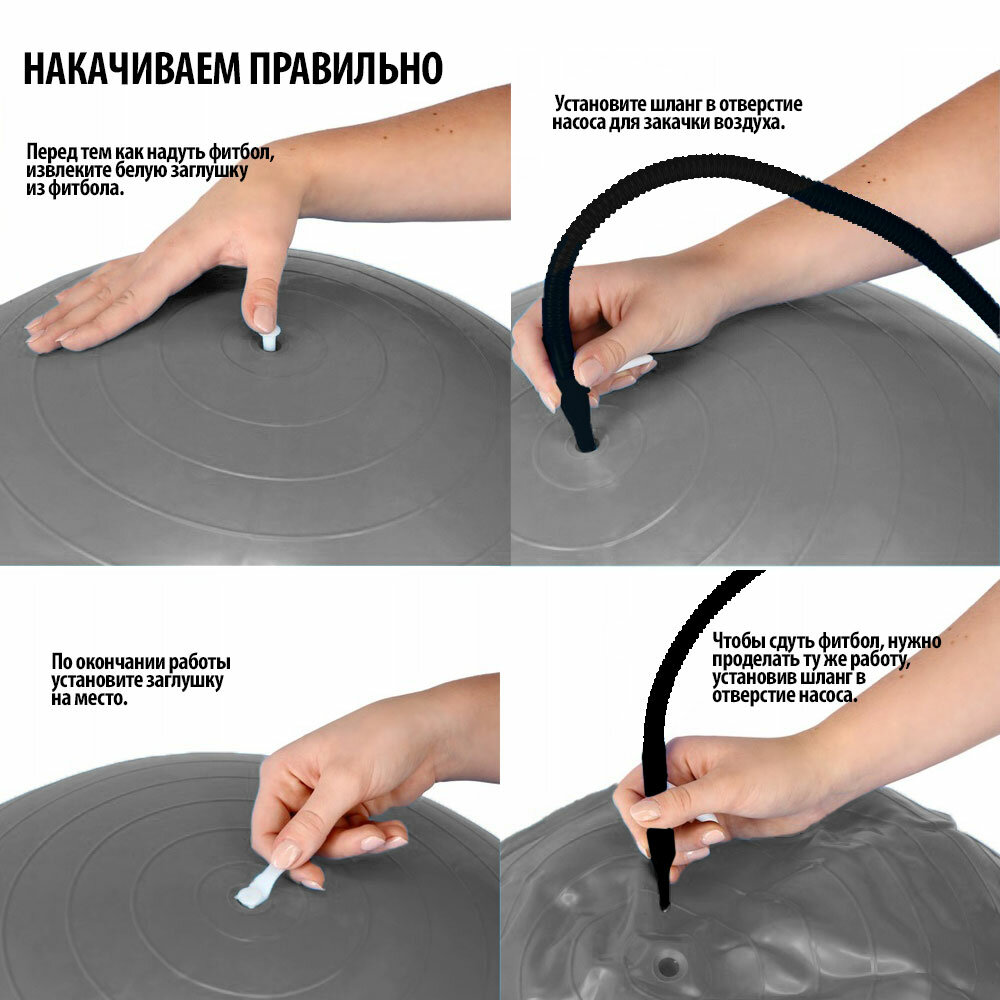 НАКАЧИВАЕМ ПРАВИЛЬНО

Перед тем как надуть фитбол, извлеките белую заглушку из фитбола.

Установите шланг в отверстие насоса для закачки воздуха.

По окончании работы установите заглушку на место.

Чтобы сдуть фитбол, нужно проделать ту же работу, установив шланг в отверстие насоса.