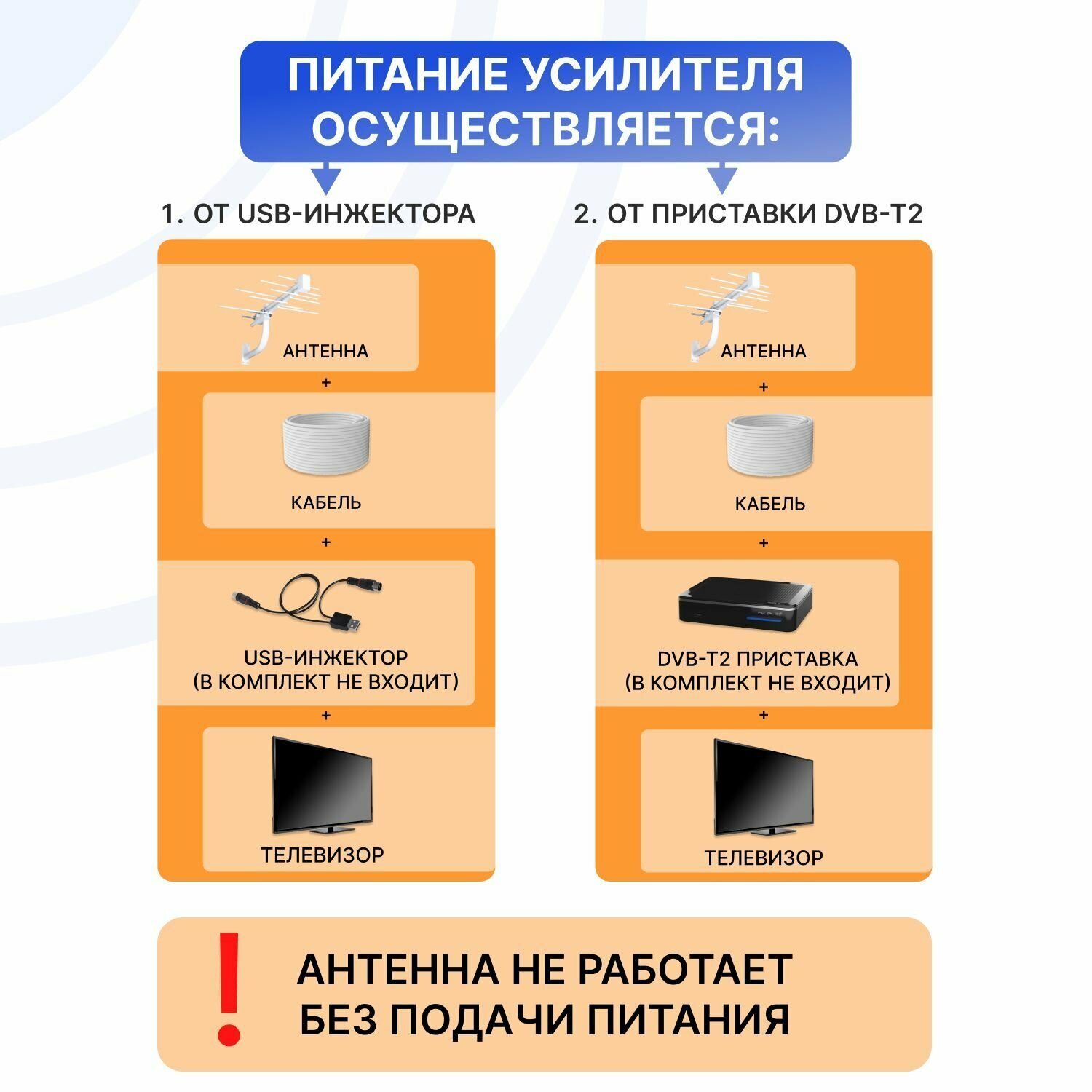 ПИТАНИЕ УСИЛИТЕЛЯ ОСУЩЕСТВЛЯЕТСЯ:

1. ОТ USB-ИНЖЕКТОРА

АНТЕННА

+

КАБЕЛЬ

+

USB-ИНЖЕКТОР
(В КОМПЛЕКТ НЕ ВХОДИТ)

+

ТЕЛЕВИЗОР

2. ОТ ПРИСТАВКИ DVB-T2

АНТЕННА

+

КАБЕЛЬ

+

DVB-T2 ПРИСТАВКА
(В КОМПЛЕКТ НЕ ВХОДИТ)

+

ТЕЛЕВИЗОР

!

АНТЕННА НЕ РАБОТАЕТ БЕЗ ПОДАЧИ ПИТАНИЯ