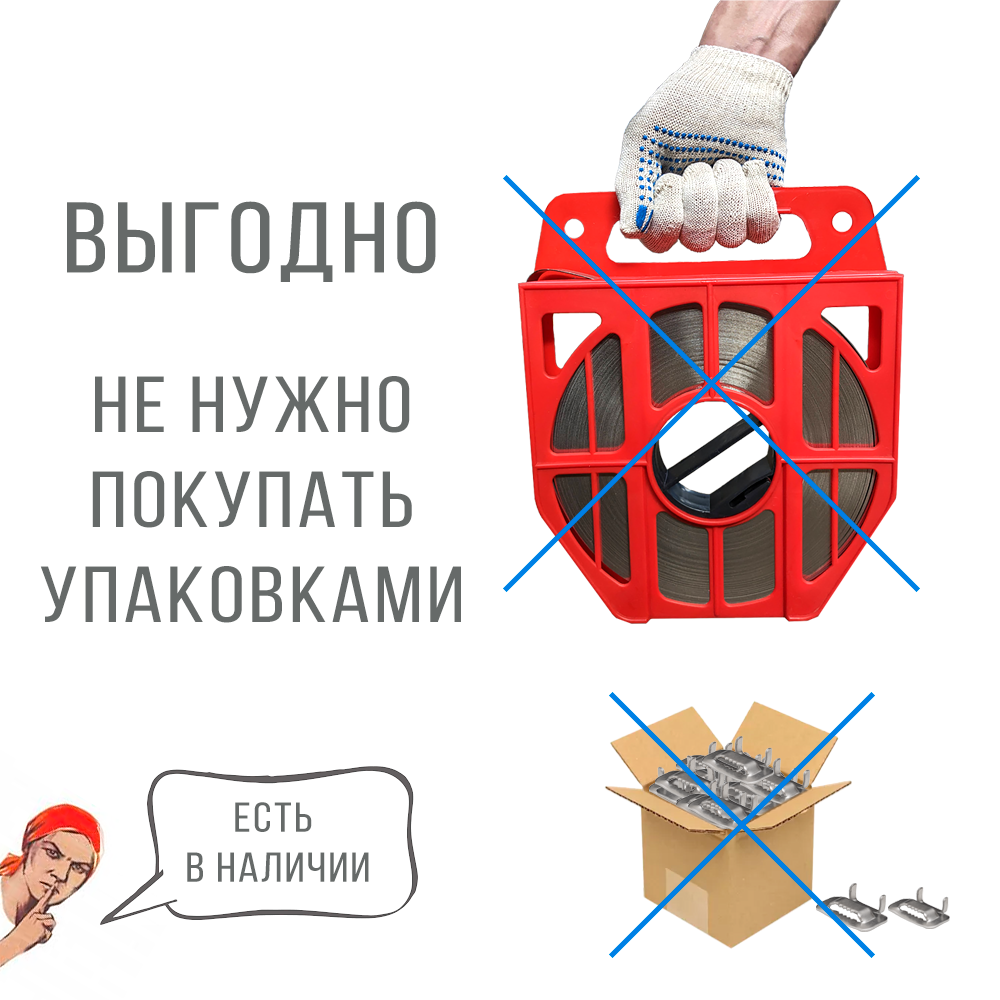 ВЫГОДНО

НЕ НУЖНО ПОКУПАТЬ УПАКОВКАМИ

ЕСТЬ В НАЛИЧИИ