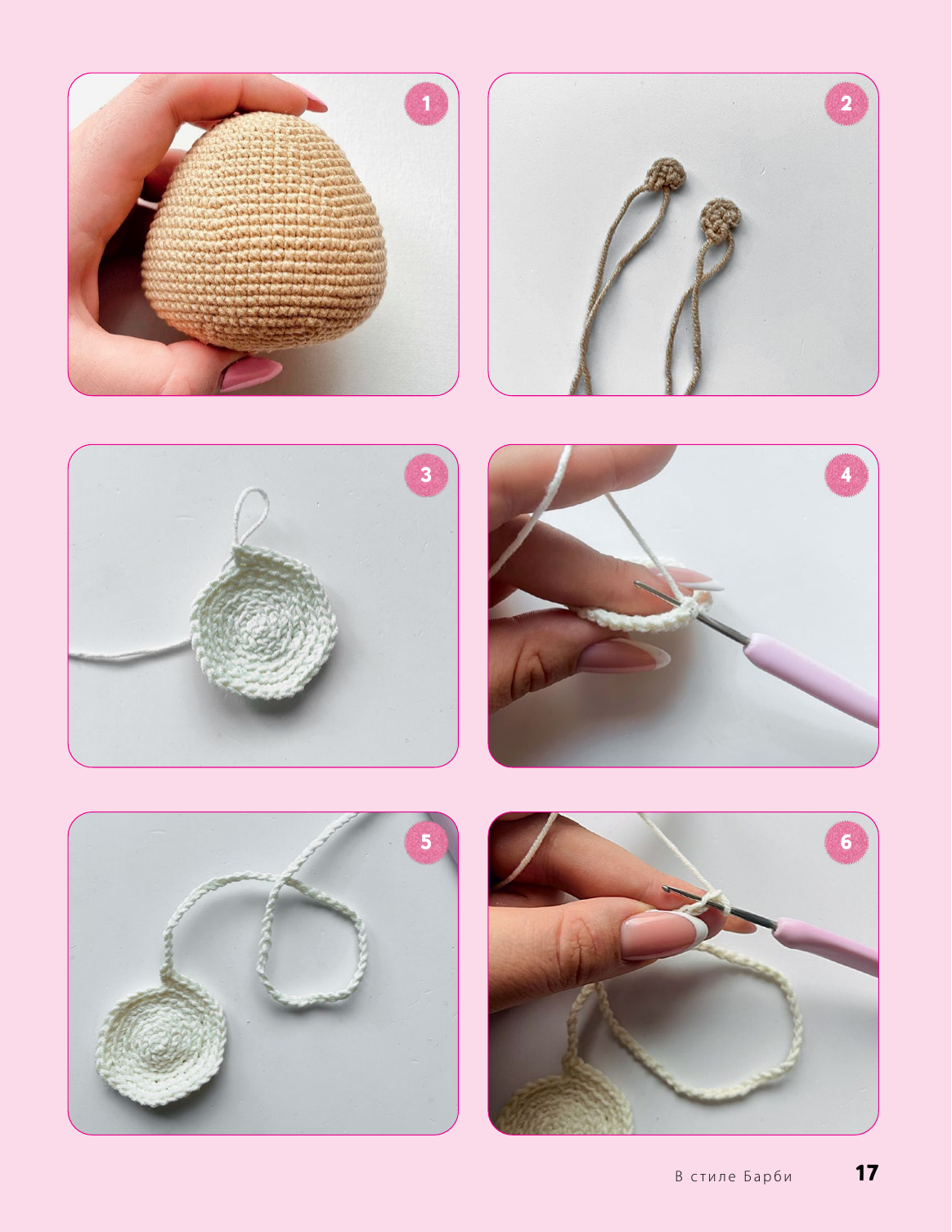 1

2

3

4

5

6

В стиле Барби 17