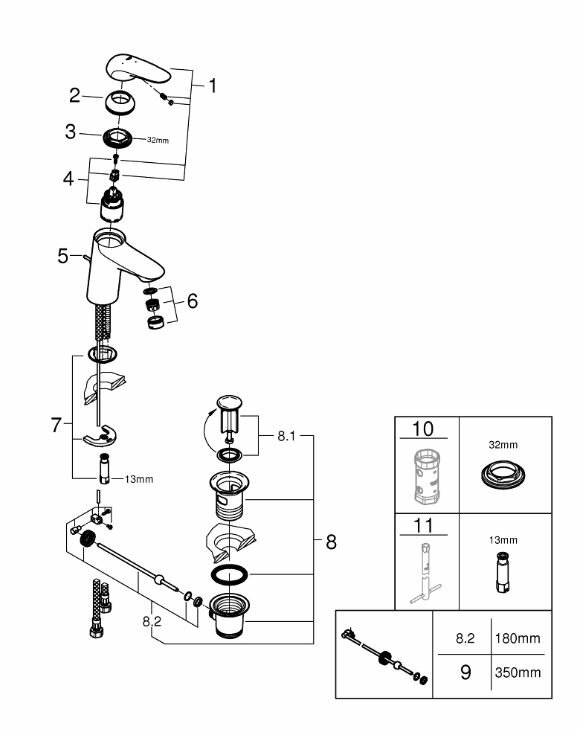 1
2
3
32mm
4
5
6
7
13mm
8.1
8
8.2

| 10 | 32mm |
|---|---|
| 11 | 13mm |

| | 8.2 | 180mm |
|---|---|---|
| | 9 | 350mm |