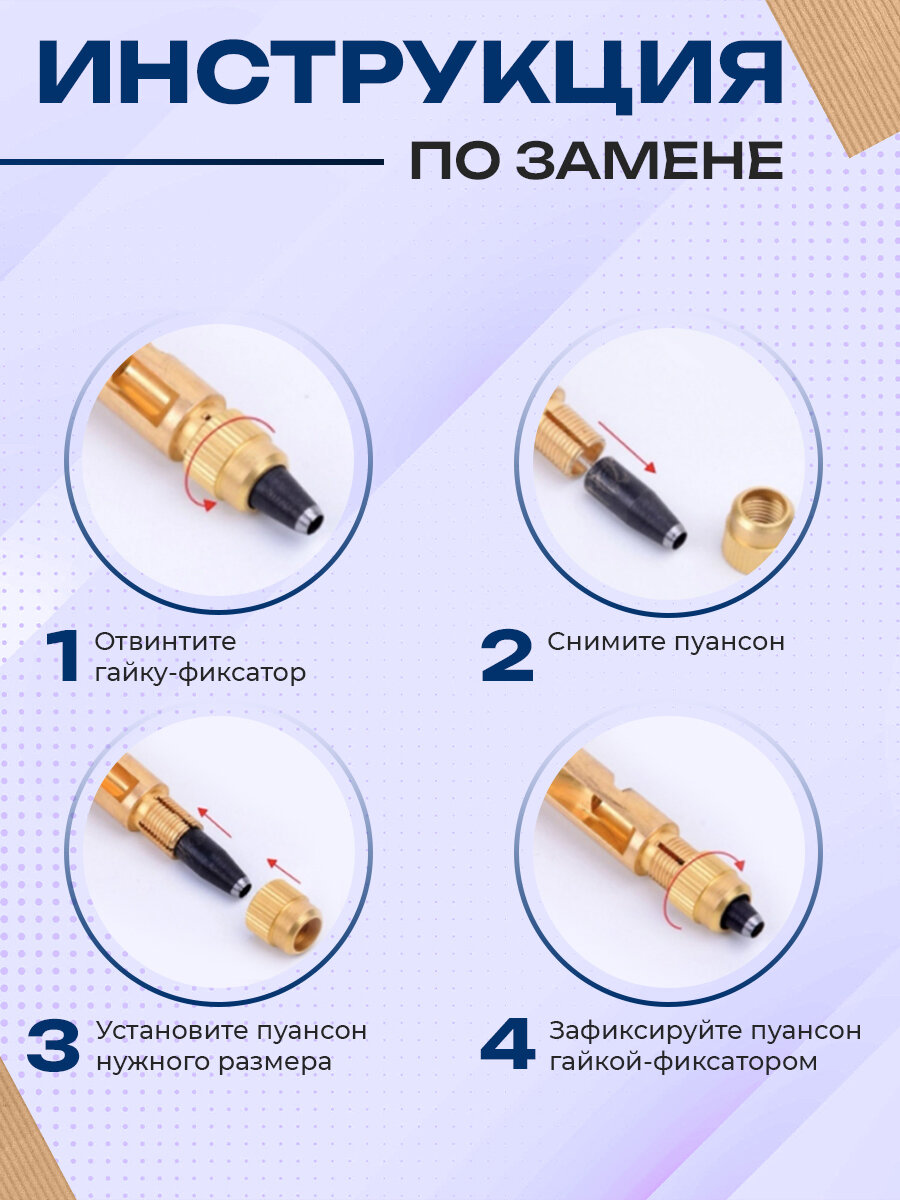 ИНСТРУКЦИЯ
ПО ЗАМЕНЕ

1 Отвинтите гайку-фиксатор

2 Снимите пуансон

3 Установите пуансон нужного размера

4 Зафиксируйте пуансон гайкой-фиксатором