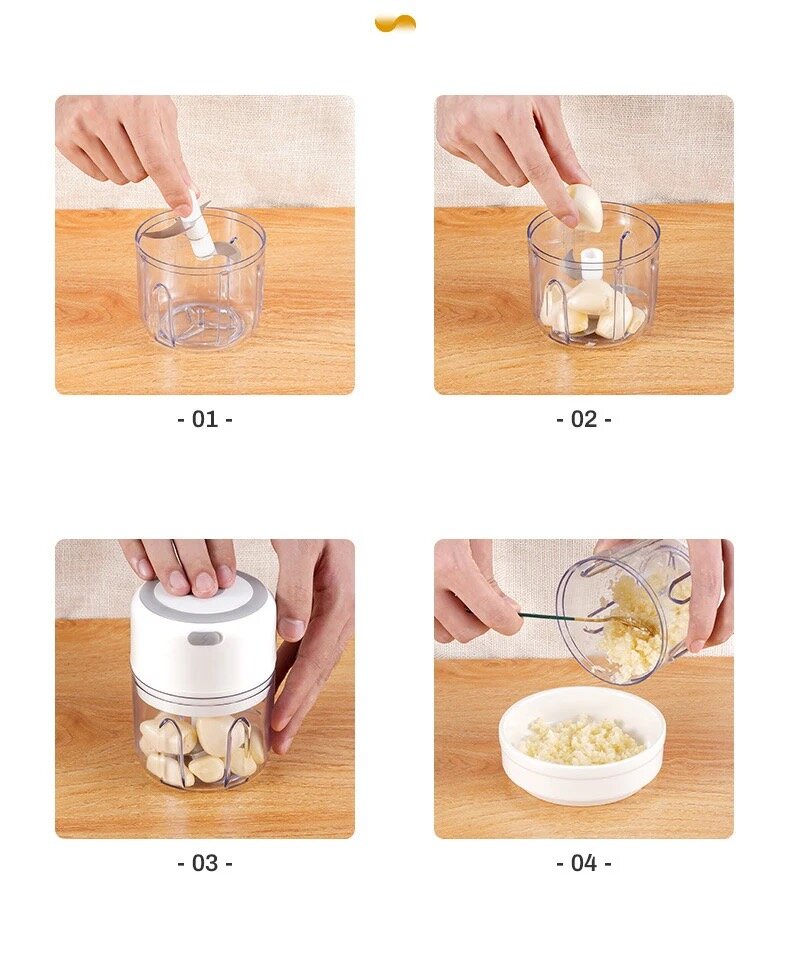 - 01 -

- 02 -

- 03 -

- 04 -