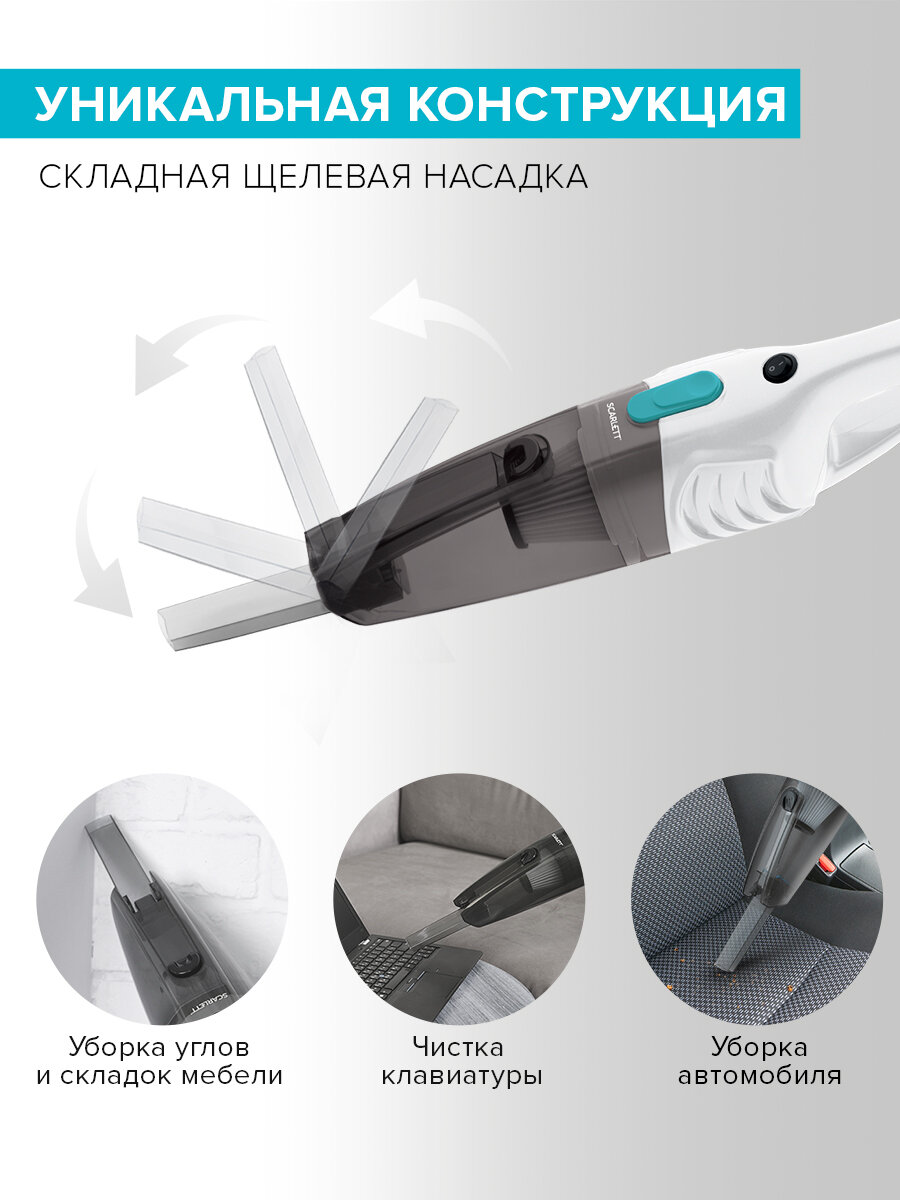 УНИКАЛЬНАЯ КОНСТРУКЦИЯ

СКЛАДНАЯ ЩЕЛЕВАЯ НАСАДКА

SCARLETT

SCARLETT

Уборка углов и складок мебели

Чистка клавиатуры

Уборка автомобиля