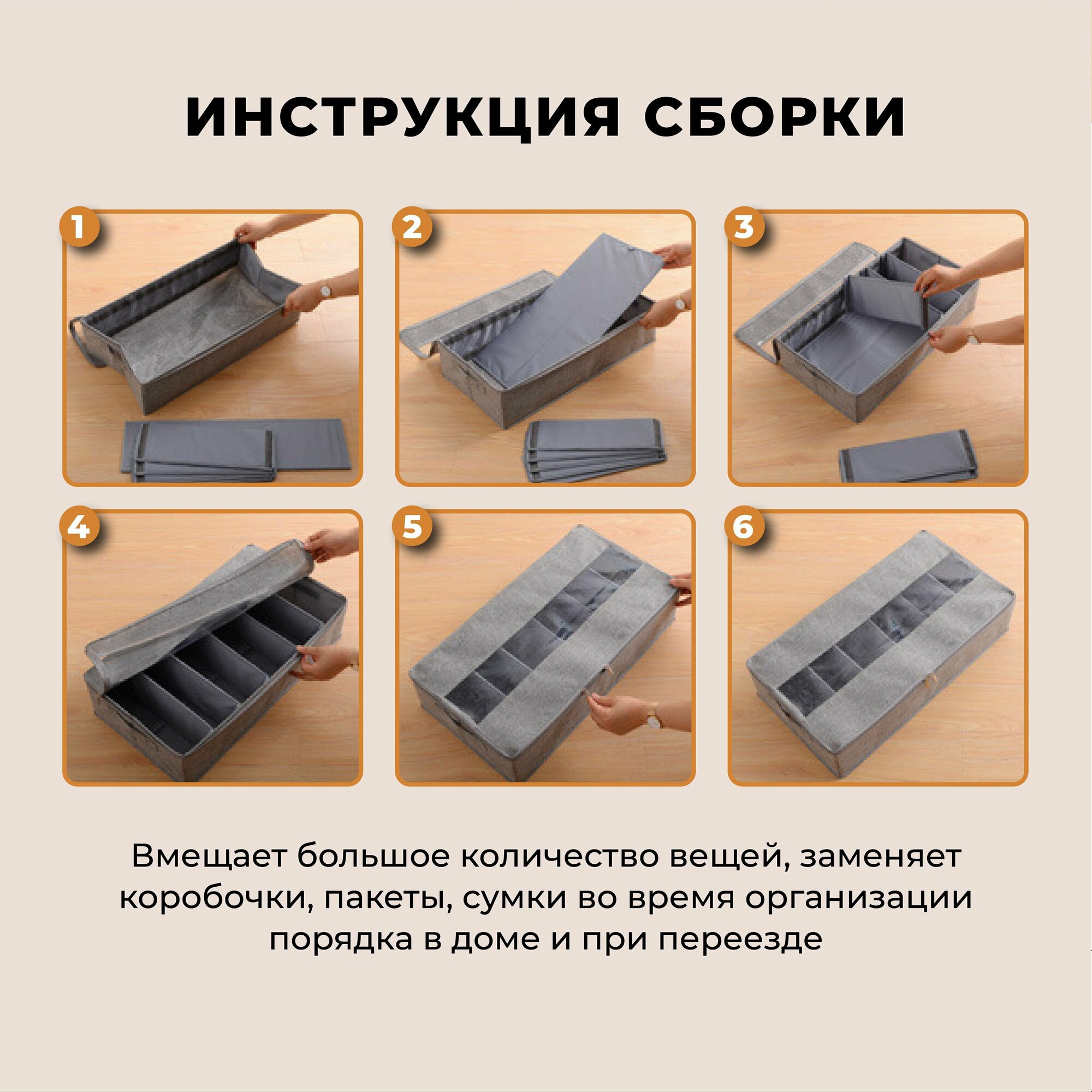 ИНСТРУКЦИЯ СБОРКИ

1

2

3

4

5

6

Вмещает большое количество вещей, заменяет коробочки, пакеты, сумки во время организации порядка в доме и при переезде