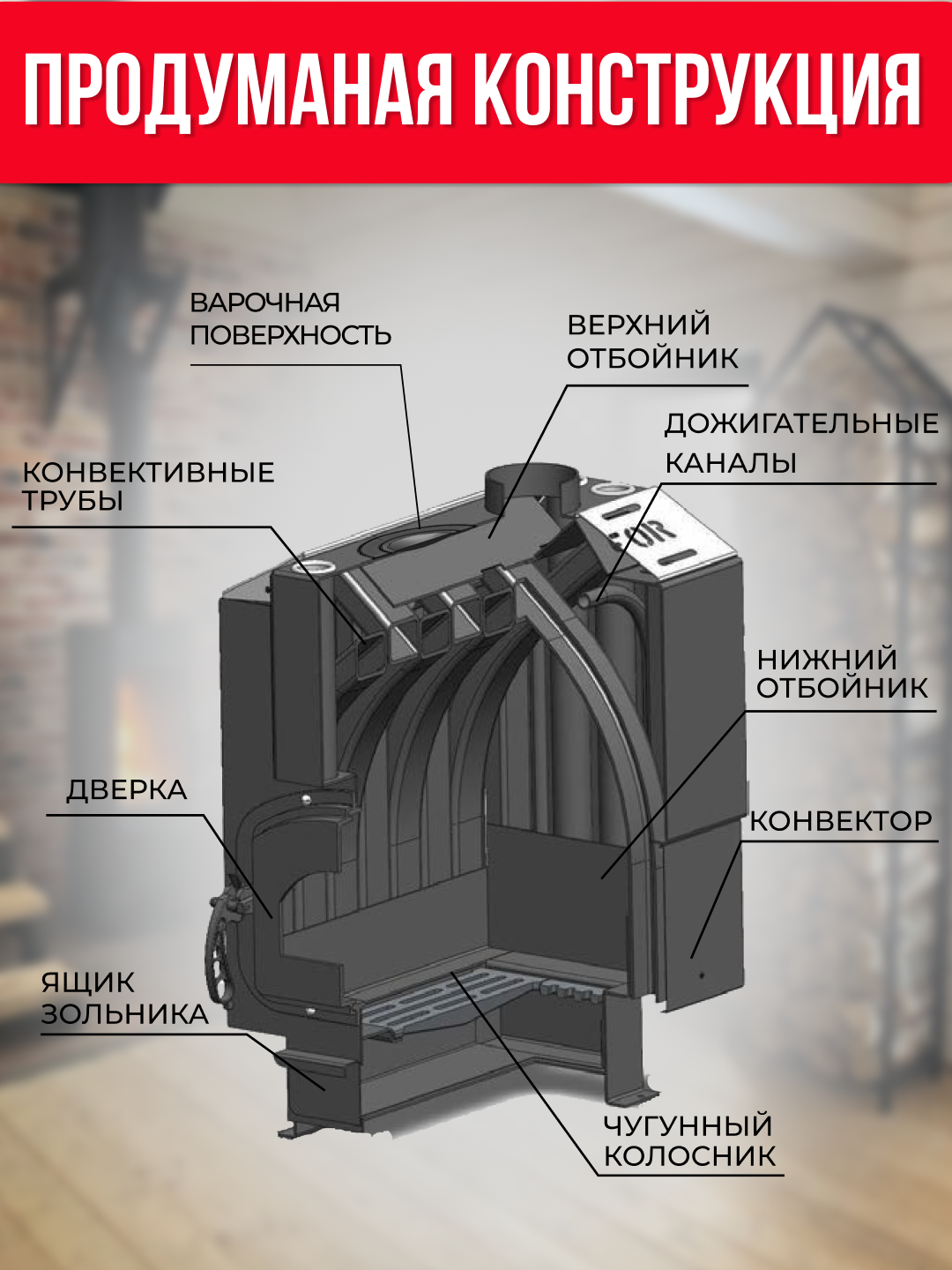 ПРОДУМАНАЯ КОНСТРУКЦИЯ

ВАРОЧНАЯ ПОВЕРХНОСТЬ

ВЕРХНИЙ ОТБОЙНИК

ДОЖИГАТЕЛЬНЫЕ КАНАЛЫ

КОНВЕКТИВНЫЕ ТРУБЫ

НИЖНИЙ ОТБОЙНИК

ДВЕРКА

КОНВЕКТОР

ЯЩИК ЗОЛЬНИКА

ЧУГУННЫЙ КОЛОСНИК