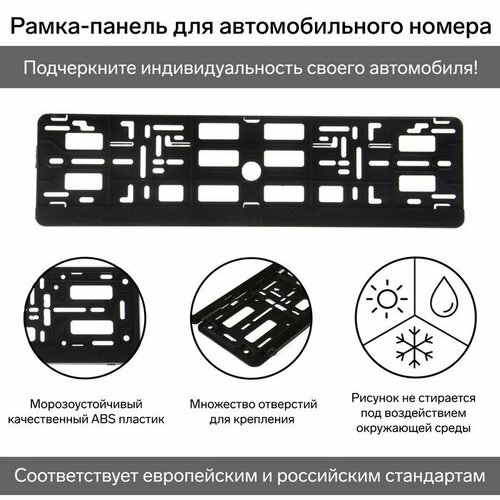 Рамка-панель для автомобильного номера

Подчеркните индивидуальность своего автомобиля!

Морозоустойчивый качественный ABS пластик

Множество отверстий для крепления

Рисунок не стирается под воздействием окружающей среды

Соответствует европейским и российским стандартам