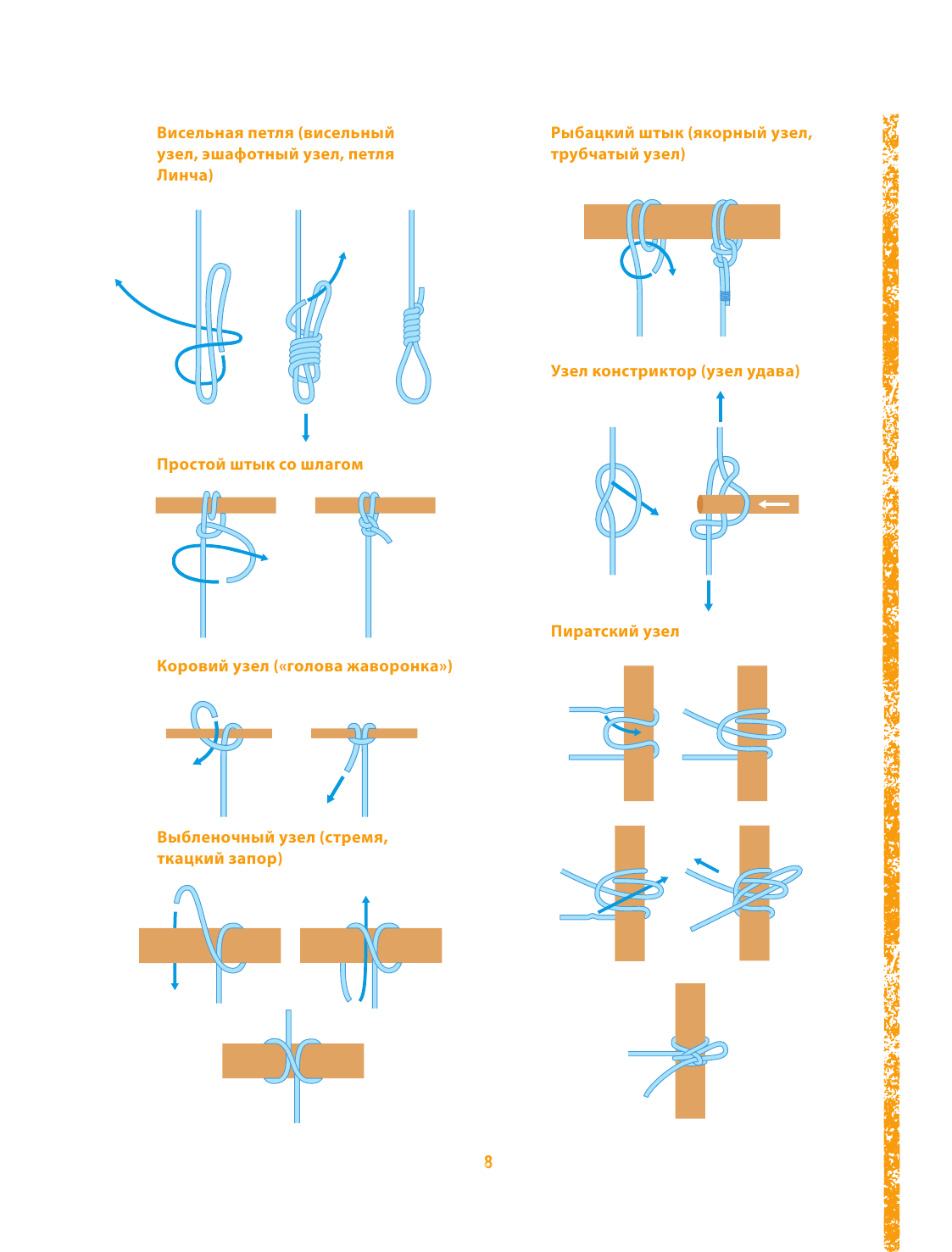 Висельная петля (висельный узел, эшафотный узел, петля Линча)

Простой штык со шлагом

Коровий узел («голова жаворонка»)

Выбленочный узел (стремя, ткацкий запор)

Рыбацкий штык (якорный узел, трубчатый узел)

Узел констриктор (узел удава)

Пиратский узел

8