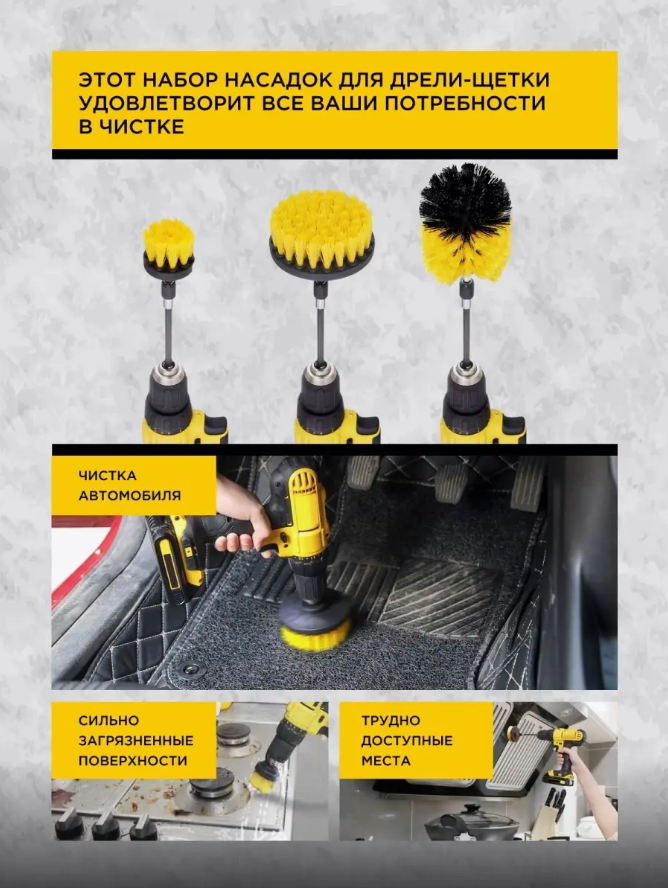 ЭТОТ НАБОР НАСАДОК ДЛЯ ДРЕЛИ-ЩЕТКИ УДОВЛЕТВОРИТ ВСЕ ВАШИ ПОТРЕБНОСТИ В ЧИСТКЕ

ЧИСТКА АВТОМОБИЛЯ

СИЛЬНО ЗАГРЯЗНЕННЫЕ ПОВЕРХНОСТИ

ТРУДНО ДОСТУПНЫЕ МЕСТА