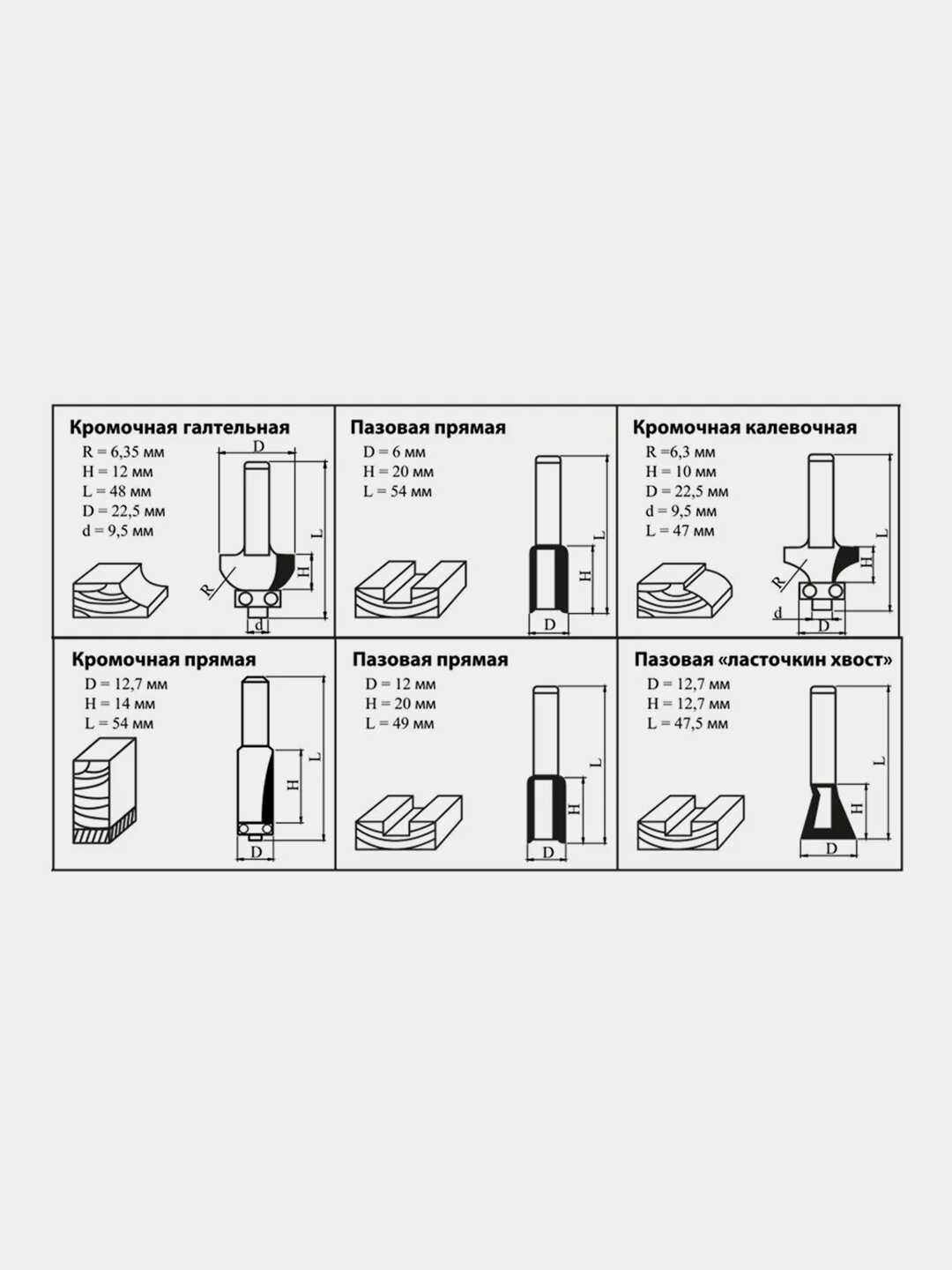 Кромочная галтельная
R = 6,35 мм
H = 12 мм
L = 48 мм
D = 22,5 мм
d = 9,5 мм

D
L
H
R
d

Пазовая прямая
D = 6 мм
H = 20 мм
L = 54 мм

L
H
D

Кромочная калевочная
R =6,3 мм
H = 10 мм
D = 22,5 мм
d = 9,5 мм
L = 47 мм

L
H
R
d
D

Кромочная прямая
D = 12,7 мм
H = 14 мм
L = 54 мм

L
H
D

Пазовая прямая
D = 12 мм
H = 20 мм
L = 49 мм

L
H
D

Пазовая «ласточкин хвост»
D = 12,7 мм
H = 12,7 мм
L = 47,5 мм

L
H
D